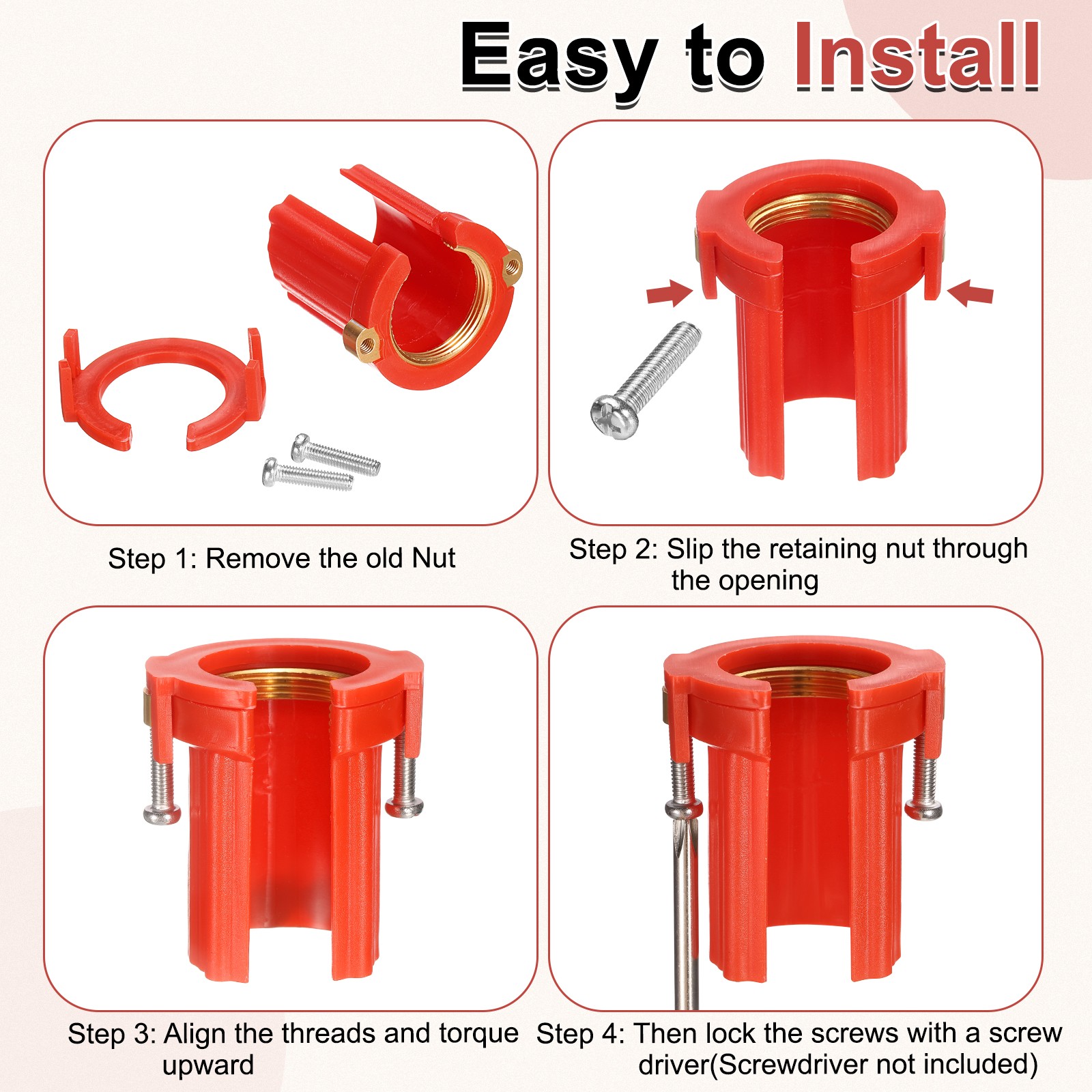 Easy to Install

Step 1: Remove the old Nut

Step 2: Slip the retaining nut through the opening

Step 3: Align the threads and torque upward

Step 4: Then lock the screws with a screw driver(Screwdriver not included)