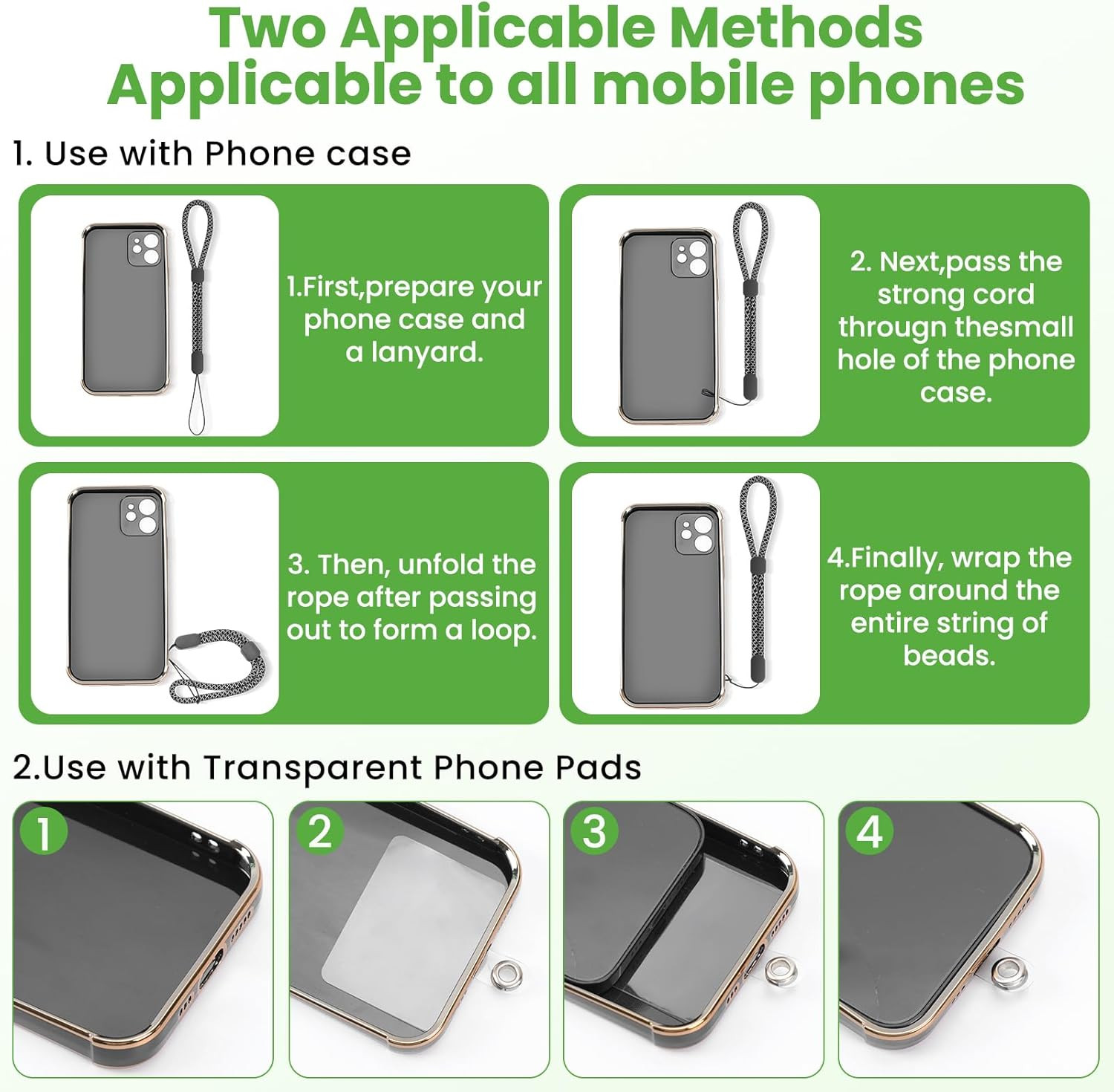 Two Applicable Methods
Applicable to all mobile phones

1. Use with Phone case

1.First,prepare your phone case and a lanyard.

2. Next,pass the strong cord through thesmall hole of the phone case.

3. Then, unfold the rope after passing out to form a loop.

4.Finally, wrap the rope around the entire string of beads.

2.Use with Transparent Phone Pads

1

2

3

4