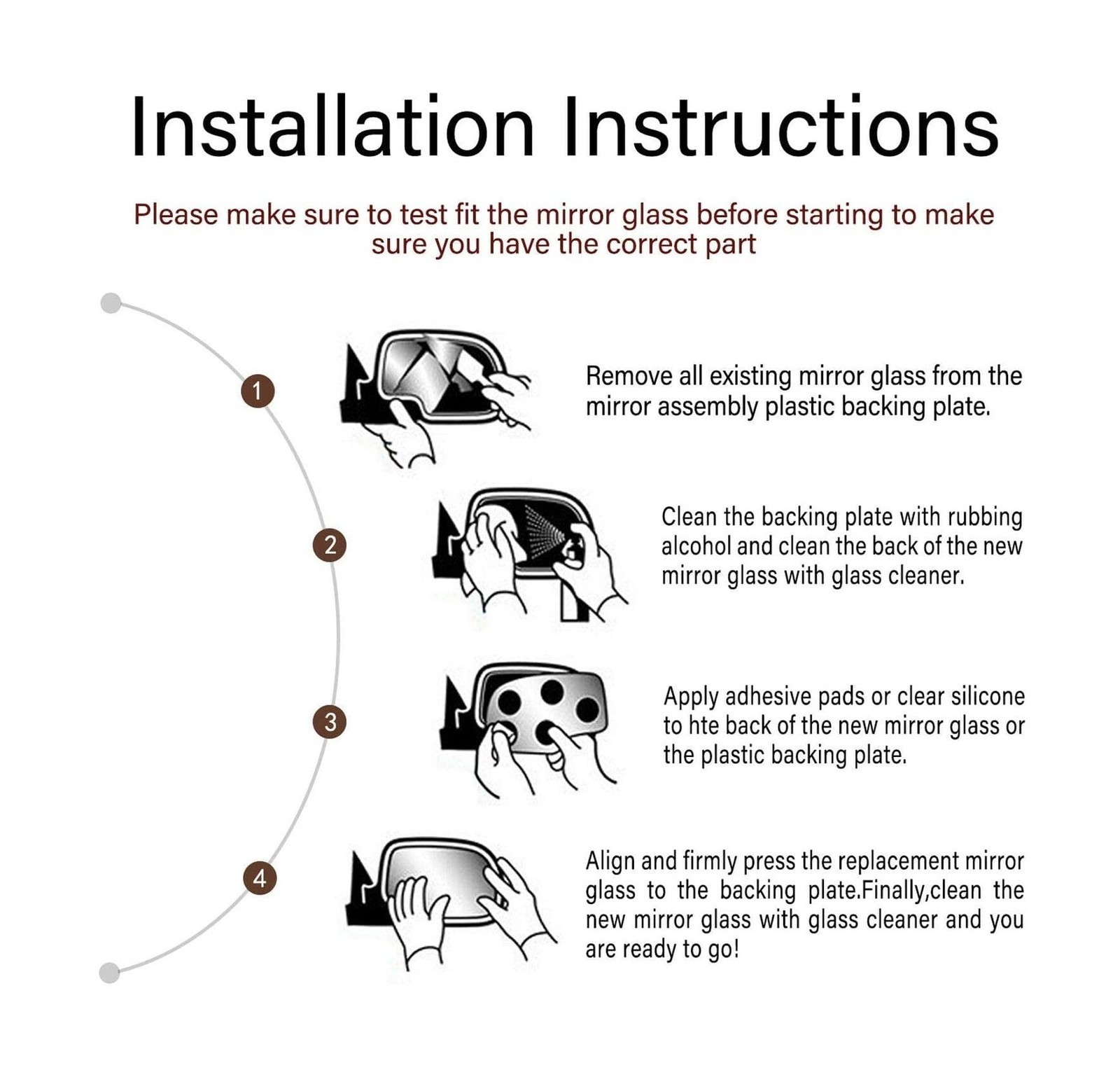 Installation Instructions

Please make sure to test fit the mirror glass before starting to make sure you have the correct part

1

Remove all existing mirror glass from the mirror assembly plastic backing plate.

2

Clean the backing plate with rubbing alcohol and clean the back of the new mirror glass with glass cleaner.

3

Apply adhesive pads or clear silicone to hte back of the new mirror glass or the plastic backing plate.

4

Align and firmly press the replacement mirror glass to the backing plate.Finally,clean the new mirror glass with glass cleaner and you are ready to go!