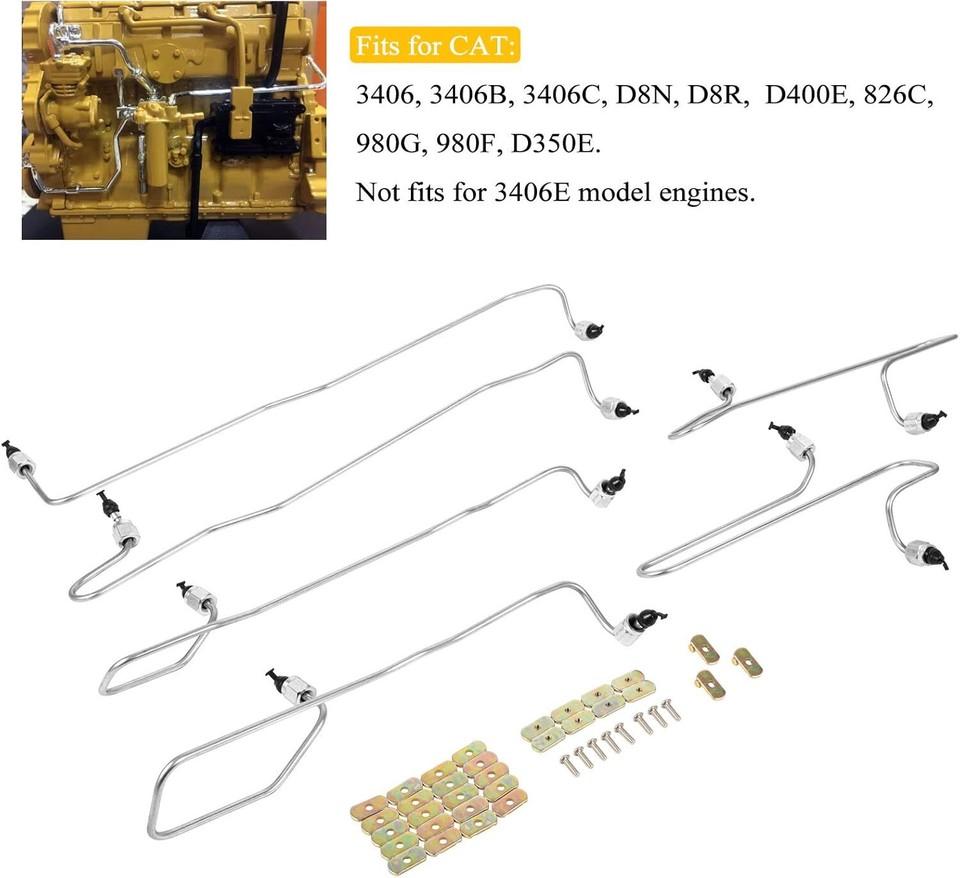 Fits for CAT:

3406, 3406B, 3406C, D8N, D8R, D400E, 826C, 980G, 980F, D350E.

Not fits for 3406E model engines.