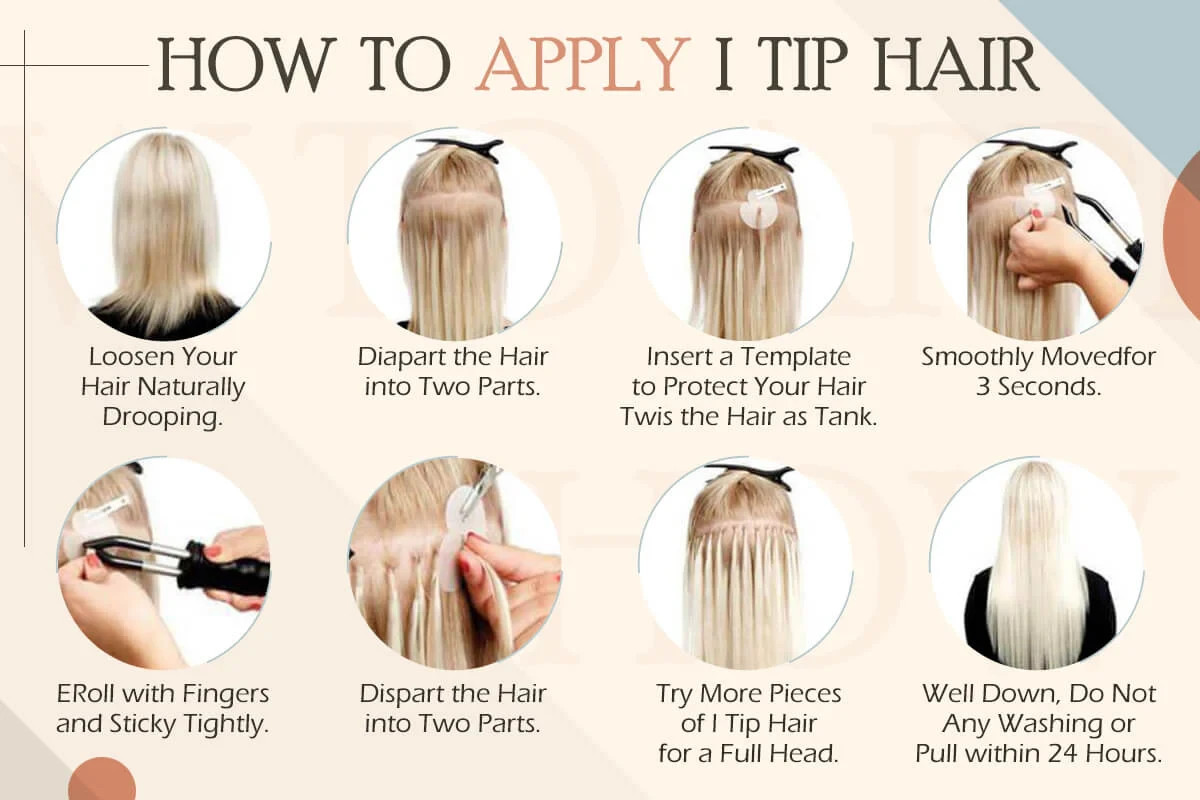 HOW TO APPLY I TIP HAIR

Loosen Your Hair Naturally Drooping.

Diapart the Hair into Two Parts.

Insert a Template to Protect Your Hair Twis the Hair as Tank.

Smoothly Movedfor 3 Seconds.

ERoll with Fingers and Sticky Tightly.

Dispart the Hair into Two Parts.

Try More Pieces of I Tip Hair for a Full Head.

Well Down, Do Not Any Washing or Pull within 24 Hours.