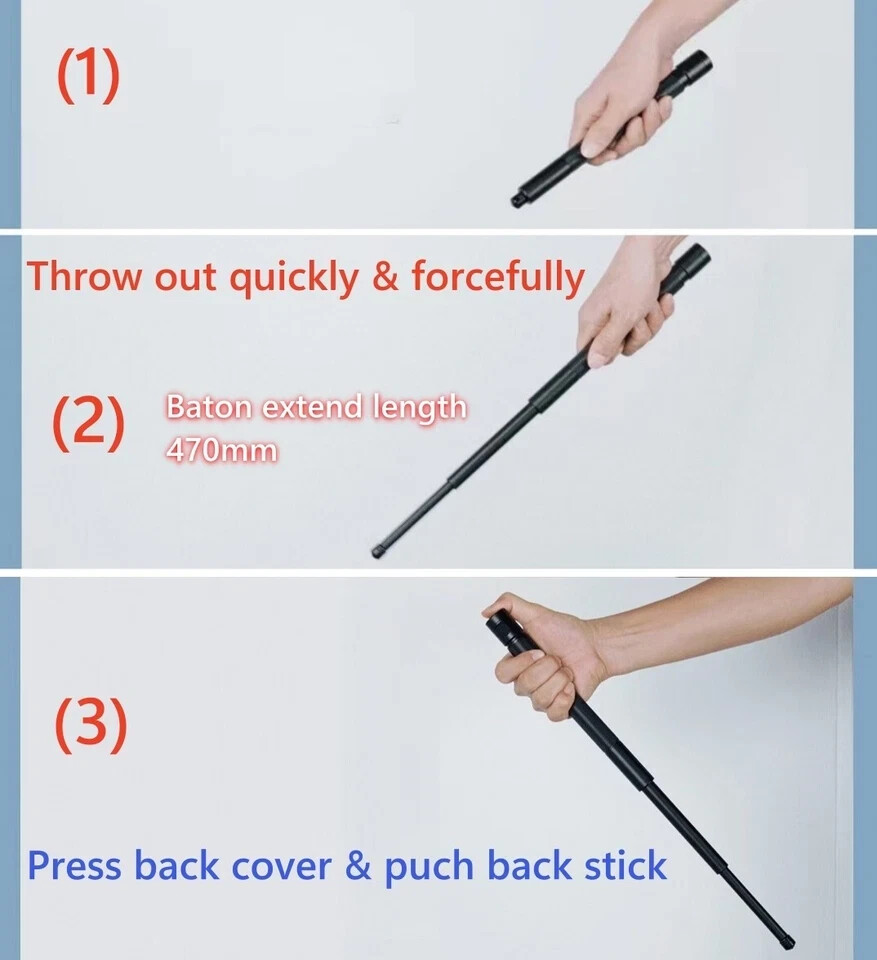 (1)

Throw out quickly & forcefully

(2) Baton extend length 470mm

(3)

Press back cover & puch back stick