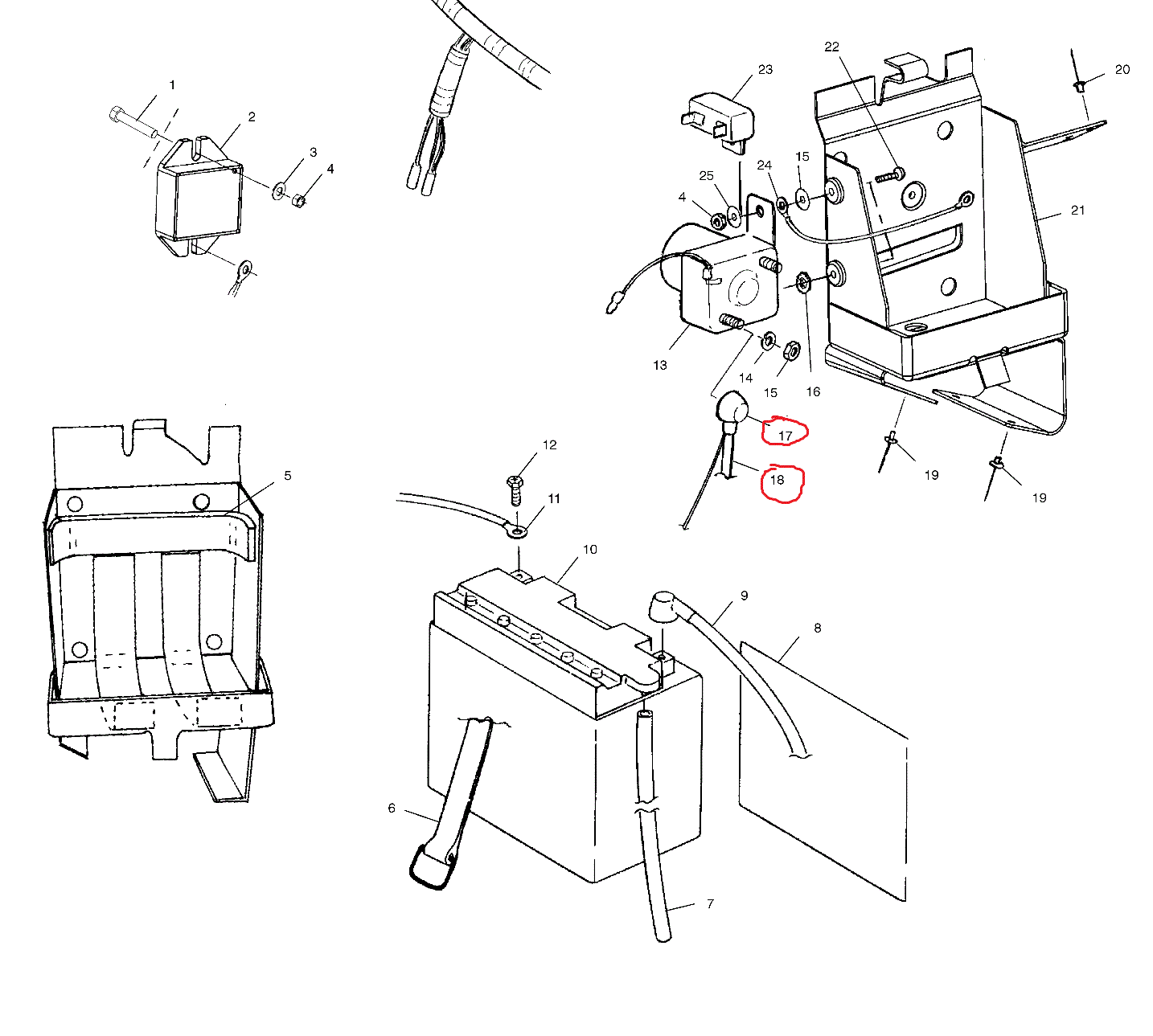 1
2
3
4
23
22
20
25
24
15
4
21
13
14
15
16
17
18
19
19
5
12
11
10
9
8
6
7