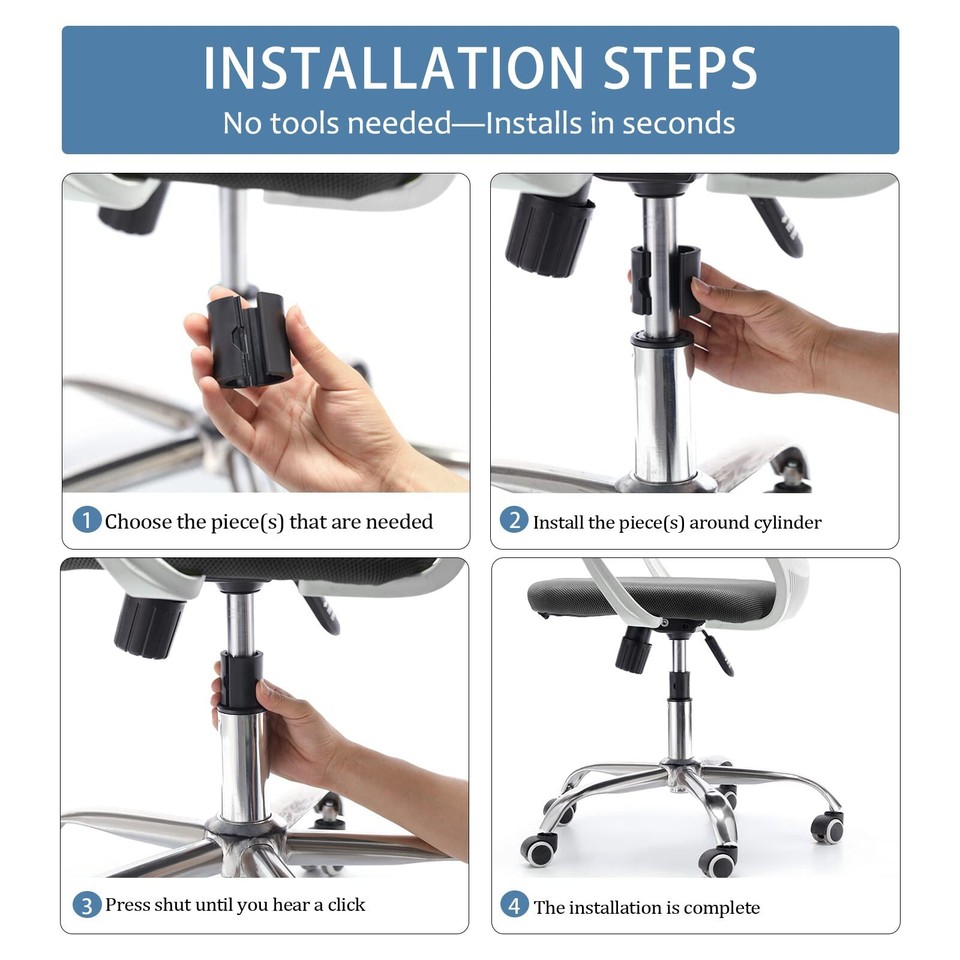 INSTALLATION STEPS
No tools needed—Installs in seconds

1 Choose the piece(s) that are needed

2 Install the piece(s) around cylinder

3 Press shut until you hear a click

4 The installation is complete