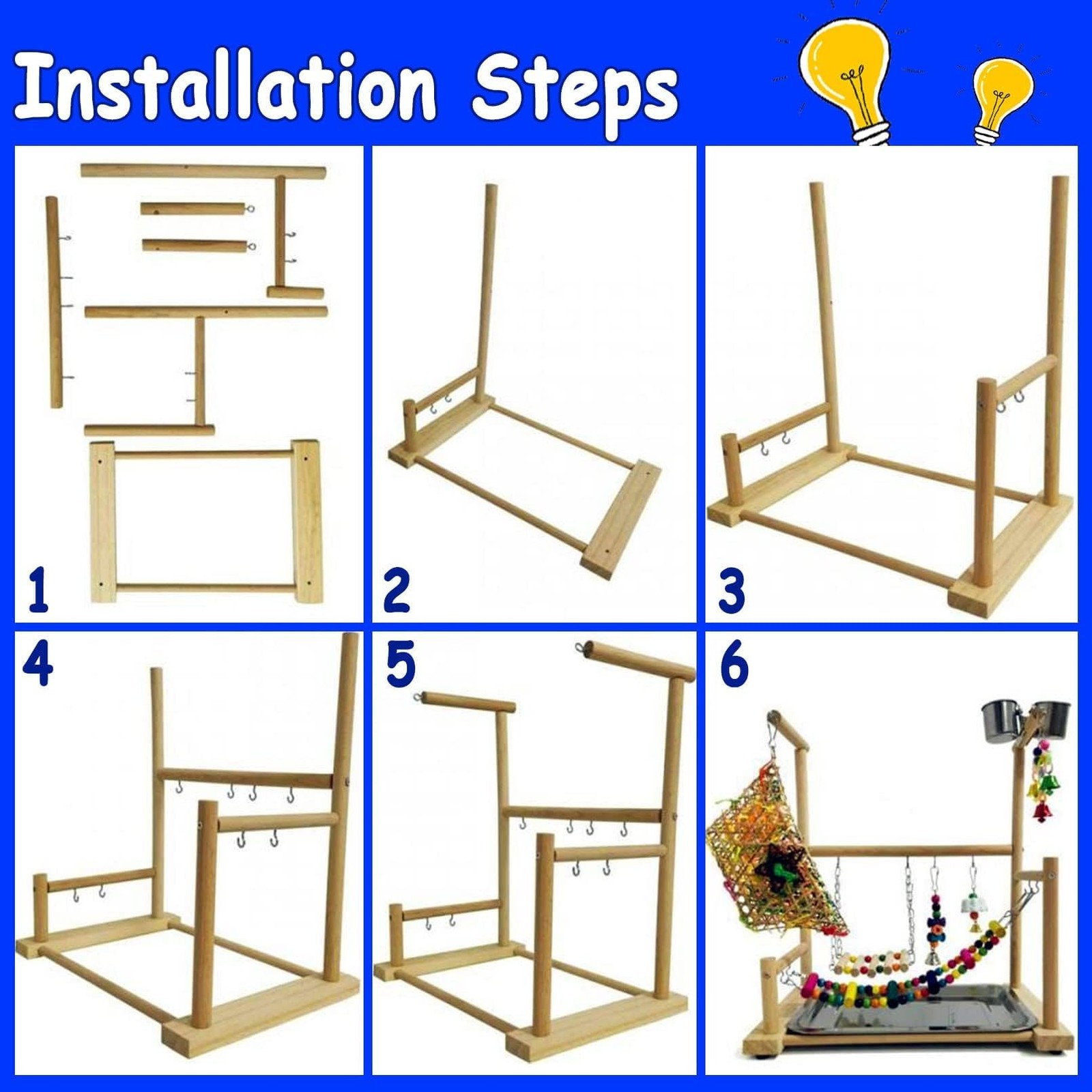 Installation Steps

1

2

3

4

5

6