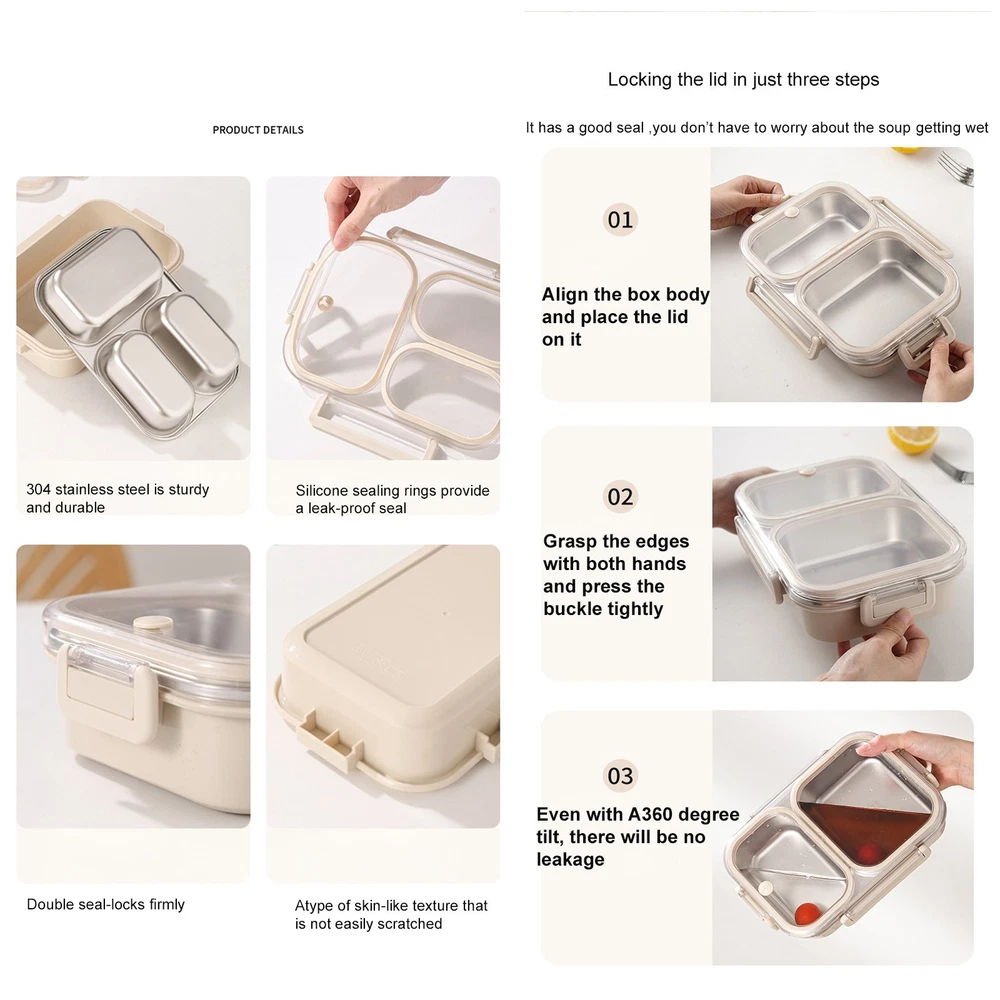 PRODUCT DETAILS

304 stainless steel is sturdy and durable

Silicone sealing rings provide a leak-proof seal

Double seal-locks firmly

Atype of skin-like texture that is not easily scratched

Locking the lid in just three steps

It has a good seal ,you don't have to worry about the soup getting wet

01

Align the box body and place the lid on it

02

Grasp the edges with both hands and press the buckle tightly

03

Even with A360 degree tilt, there will be no leakage