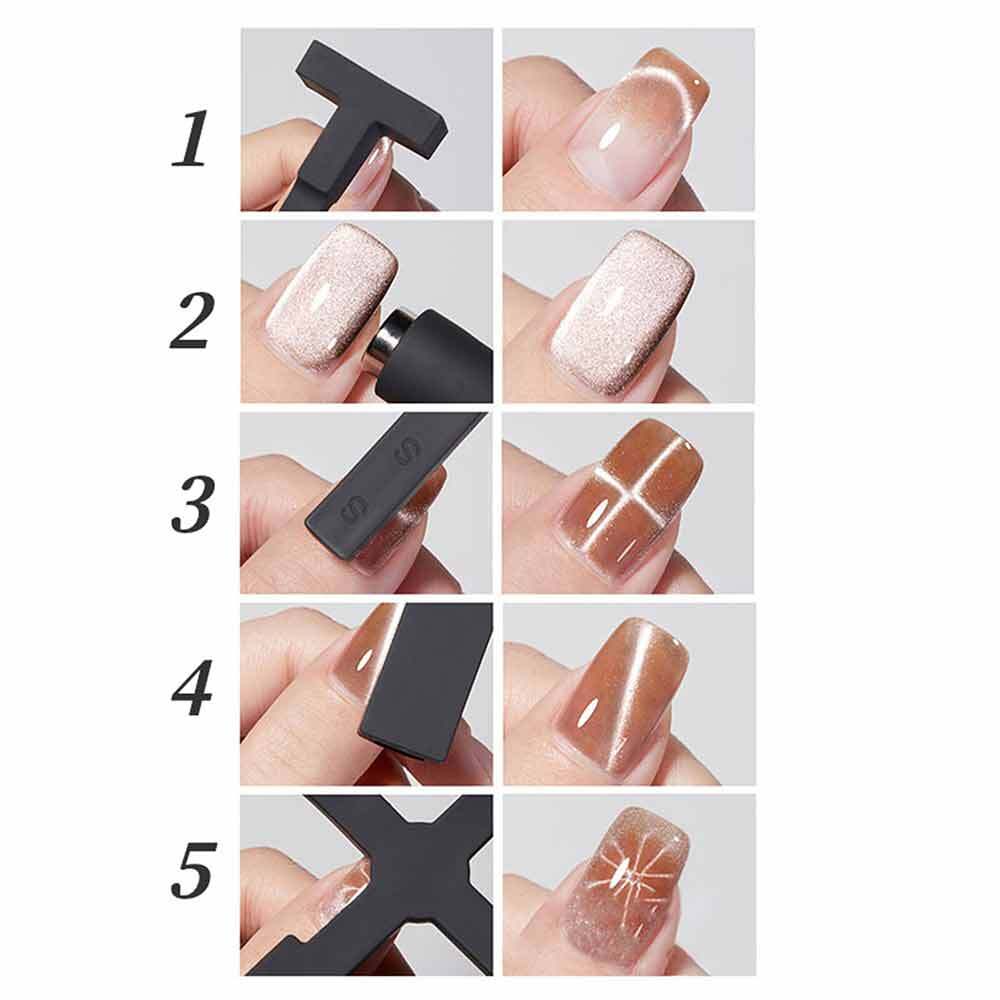 1

2

3
S
S

4

5