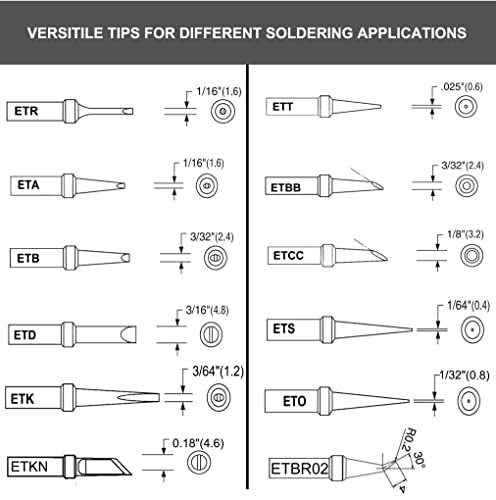 VERSITILE TIPS FOR DIFFERENT SOLDERING APPLICATIONS

ETR
1/16"(1.6)

ETA
1/16"(1.6)

ETB
3/32"(2.4)

ETD
3/16"(4.8)

ETK
3/64"(1.2)

ETKN
0.18"(4.6)

ETT
.025"(0.6)

ETBB
3/32"(2.4)

ETCC
1/8"(3.2)

ETS
1/64"(0.4)

ETO
1/32"(0.8)

ETBR02
R0.2
30°
4