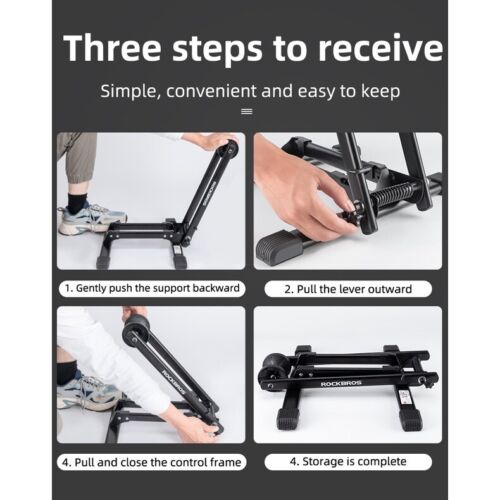 Three steps to receive

Simple, convenient and easy to keep

ROCKBROS

1. Gently push the support backward

2. Pull the lever outward

ROCKBROS

ROCKBROS

4. Pull and close the control frame

4. Storage is complete