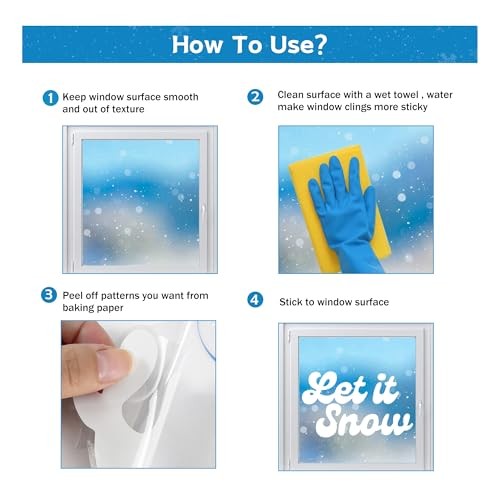 How To Use?

1 Keep window surface smooth and out of texture

2 Clean surface with a wet towel , water make window clings more sticky

3 Peel off patterns you want from baking paper

4 Stick to window surface

Let it Snow