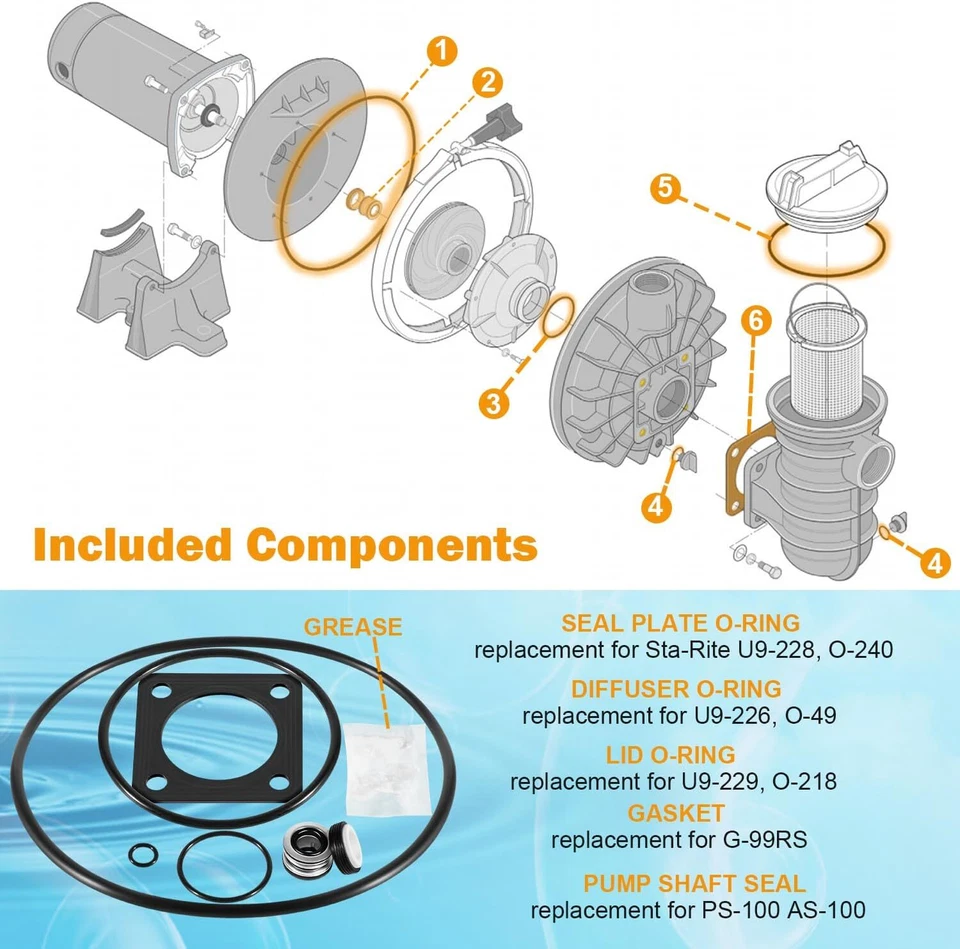 1
2
5
6
3
4
4

Included Components

GREASE

SEAL PLATE O-RING
replacement for Sta-Rite U9-228, O-240

DIFFUSER O-RING
replacement for U9-226, O-49

LID O-RING
replacement for U9-229, O-218

GASKET
replacement for G-99RS

PUMP SHAFT SEAL
replacement for PS-100 AS-100