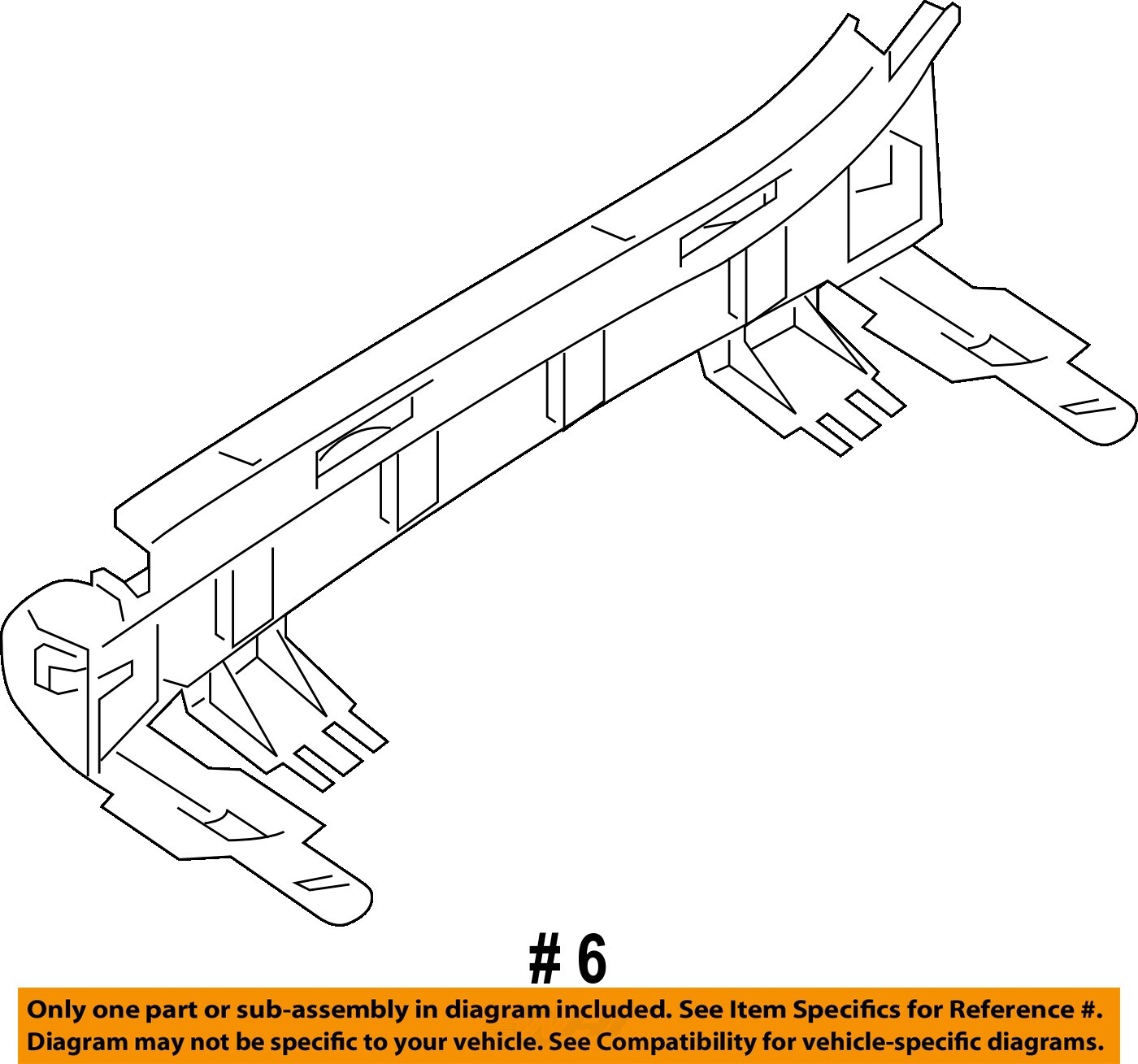 # 6

Only one part or sub-assembly in diagram included. See Item Specifics for Reference #. Diagram may not be specific to your vehicle. See Compatibility for vehicle-specific diagrams.