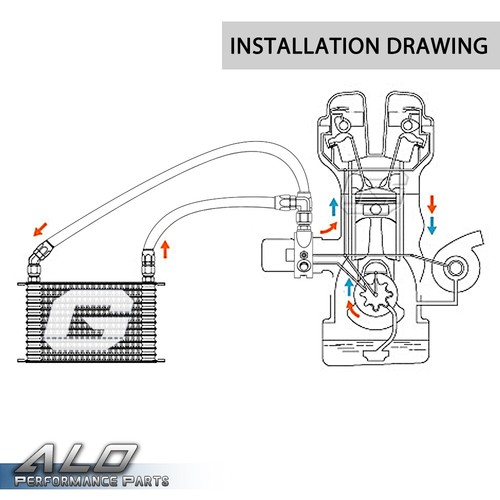 INSTALLATION DRAWING

G

ALO
PERFORMANCE PARTS