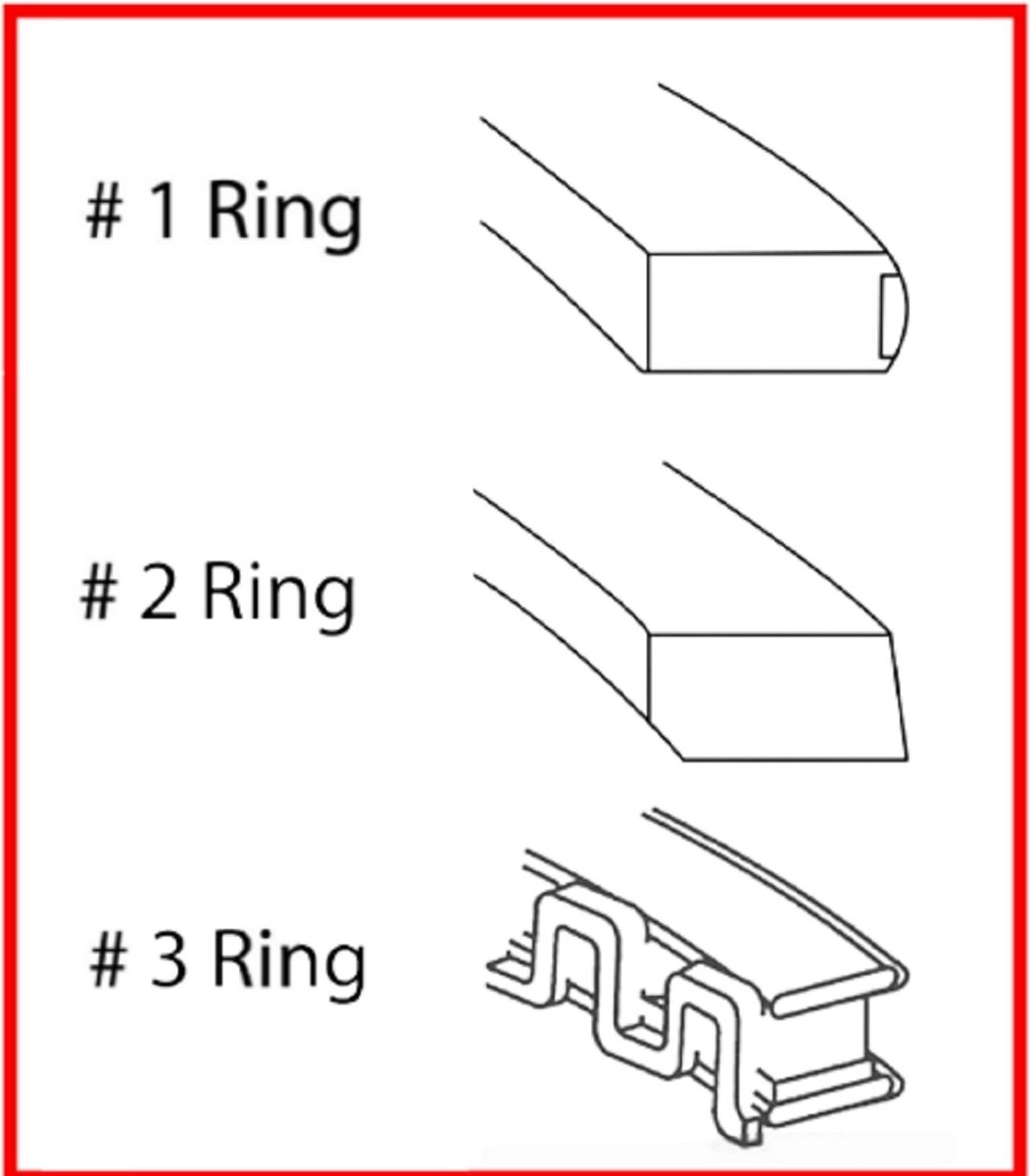 # 1 Ring

# 2 Ring

# 3 Ring