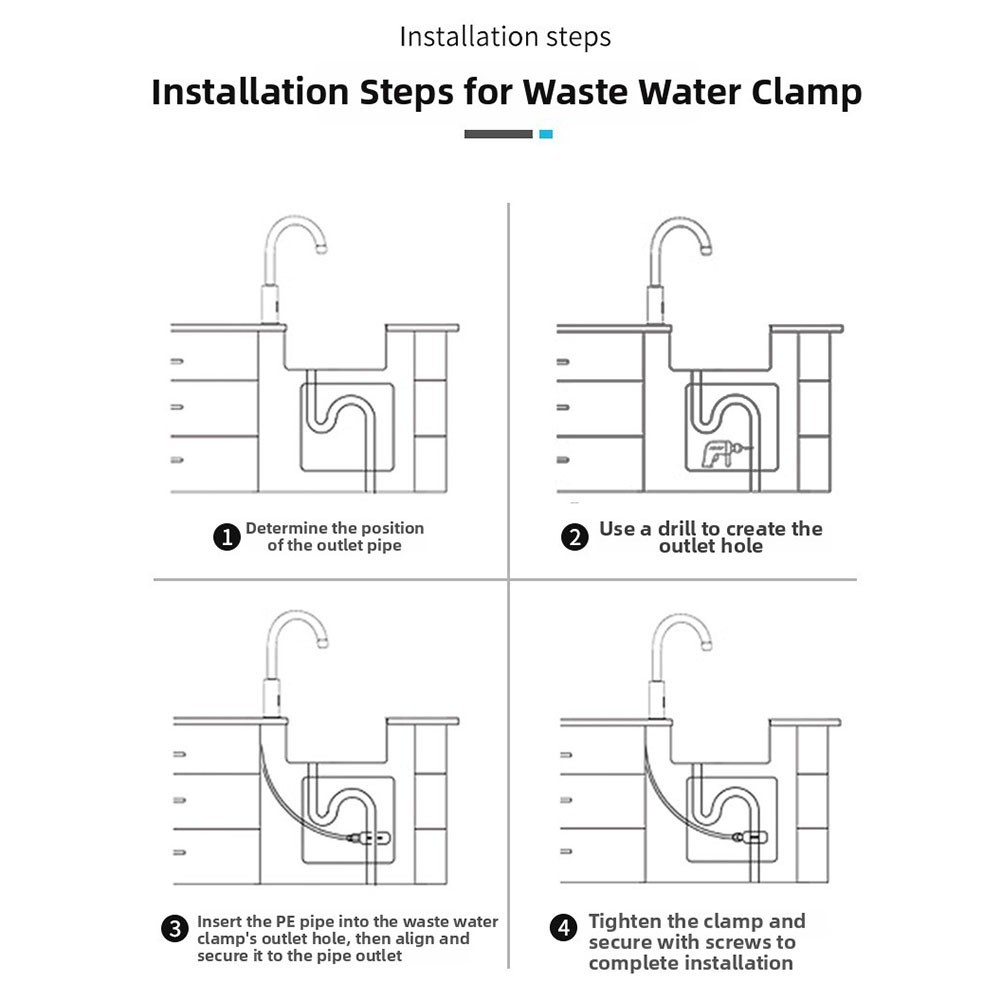 Installation steps

Installation Steps for Waste Water Clamp

1 Determine the position of the outlet pipe

2 Use a drill to create the outlet hole

3 Insert the PE pipe into the waste water clamp's outlet hole, then align and secure it to the pipe outlet

4 Tighten the clamp and secure with screws to complete installation