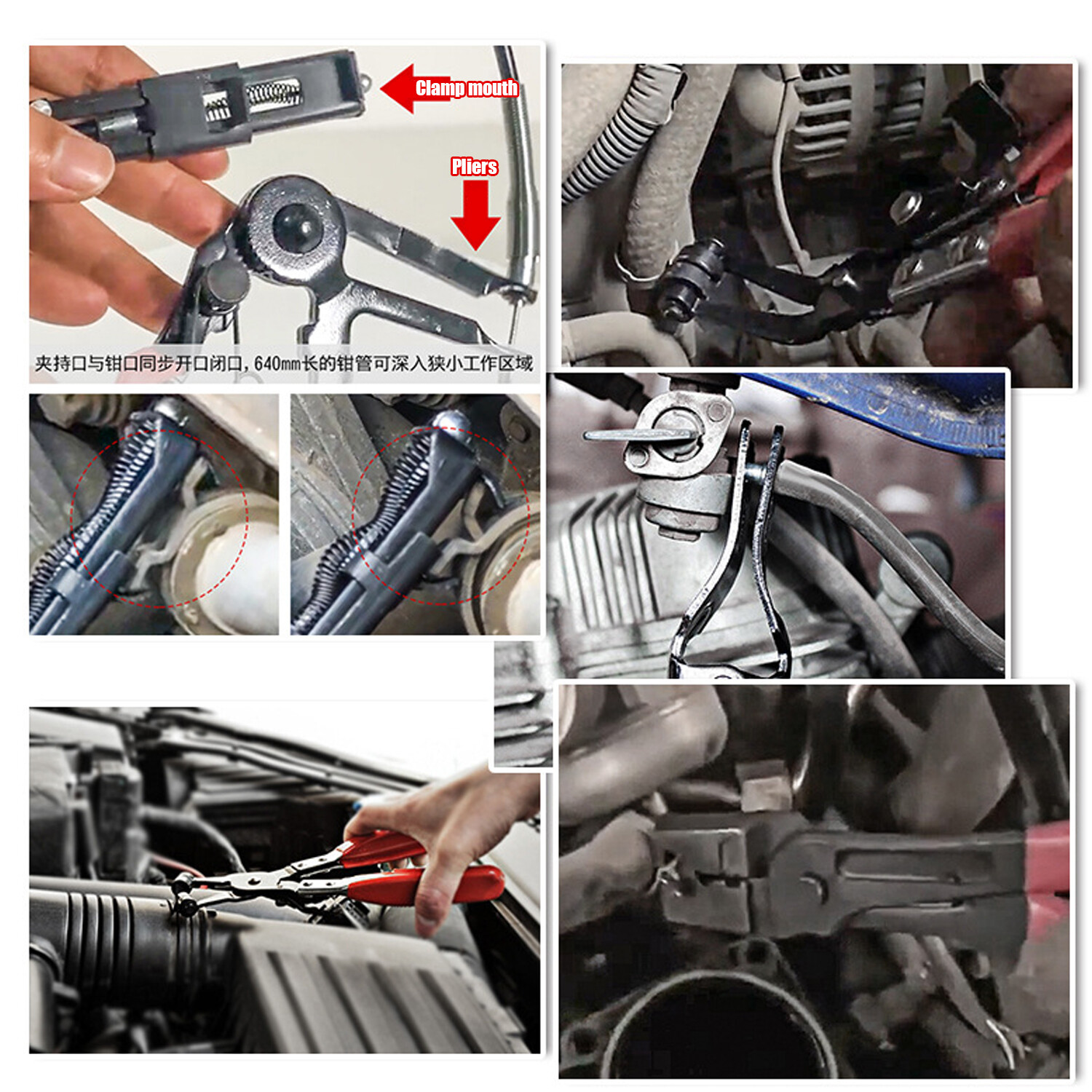 Clamp mouth

Pliers

夹持口与钳口同步开口闭口，640mm长的钳管可深入狭小工作区域