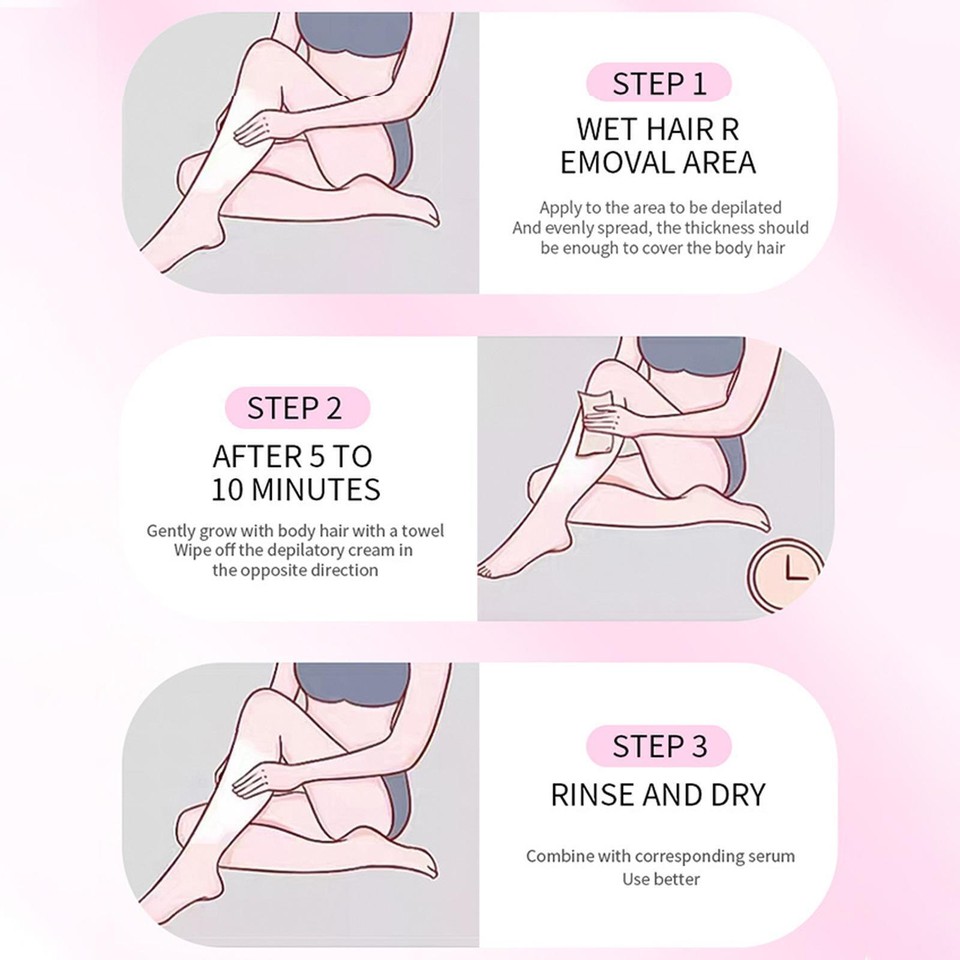 STEP 1

WET HAIR R EMOVAL AREA

Apply to the area to be depilated And evenly spread, the thickness should be enough to cover the body hair

STEP 2

AFTER 5 TO 10 MINUTES

Gently grow with body hair with a towel Wipe off the depilatory cream in the opposite direction

STEP 3

RINSE AND DRY

Combine with corresponding serum Use better