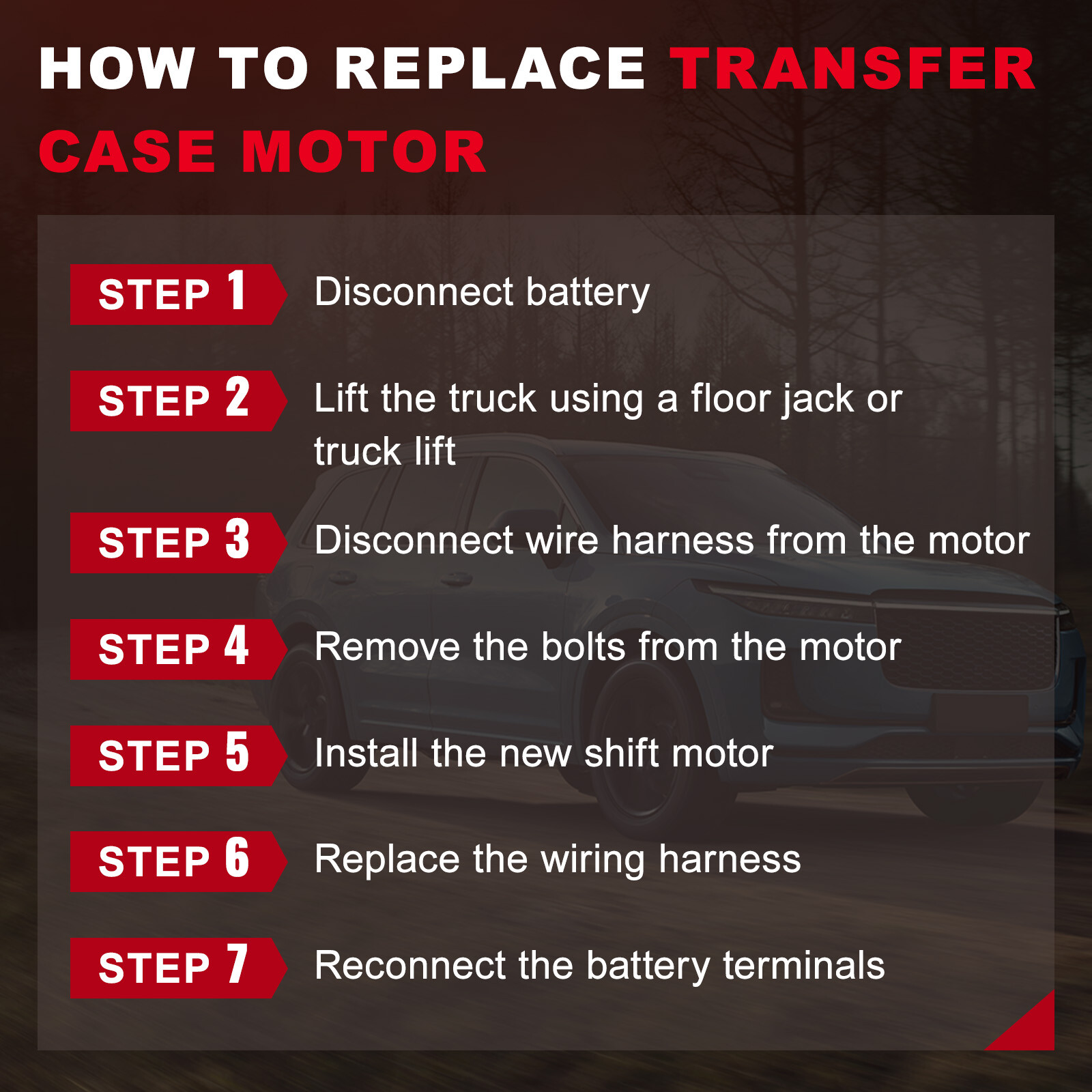 HOW TO REPLACE TRANSFER CASE MOTOR

STEP 1 Disconnect battery

STEP 2 Lift the truck using a floor jack or truck lift

STEP 3 Disconnect wire harness from the motor

STEP 4 Remove the bolts from the motor

STEP 5 Install the new shift motor

STEP 6 Replace the wiring harness

STEP 7 Reconnect the battery terminals