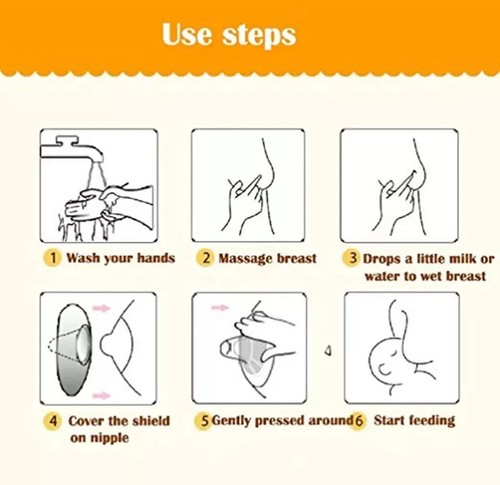 Use steps

1 Wash your hands

2 Massage breast

3 Drops a little milk or water to wet breast

4 Cover the shield on nipple

5 Gently pressed around

6 Start feeding