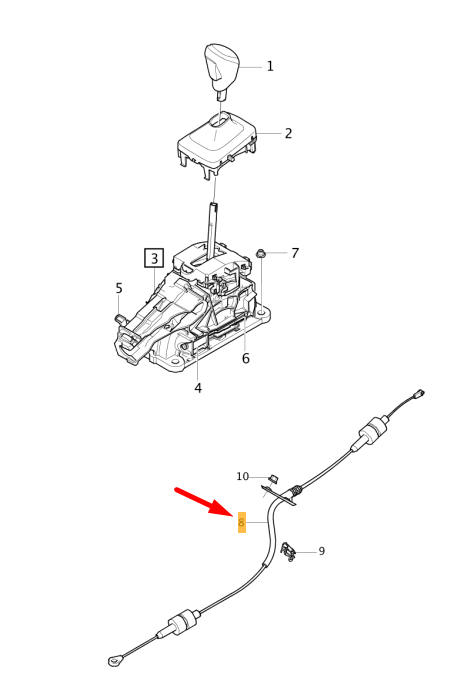 1
2
3
7
5
6
4
10
8
9