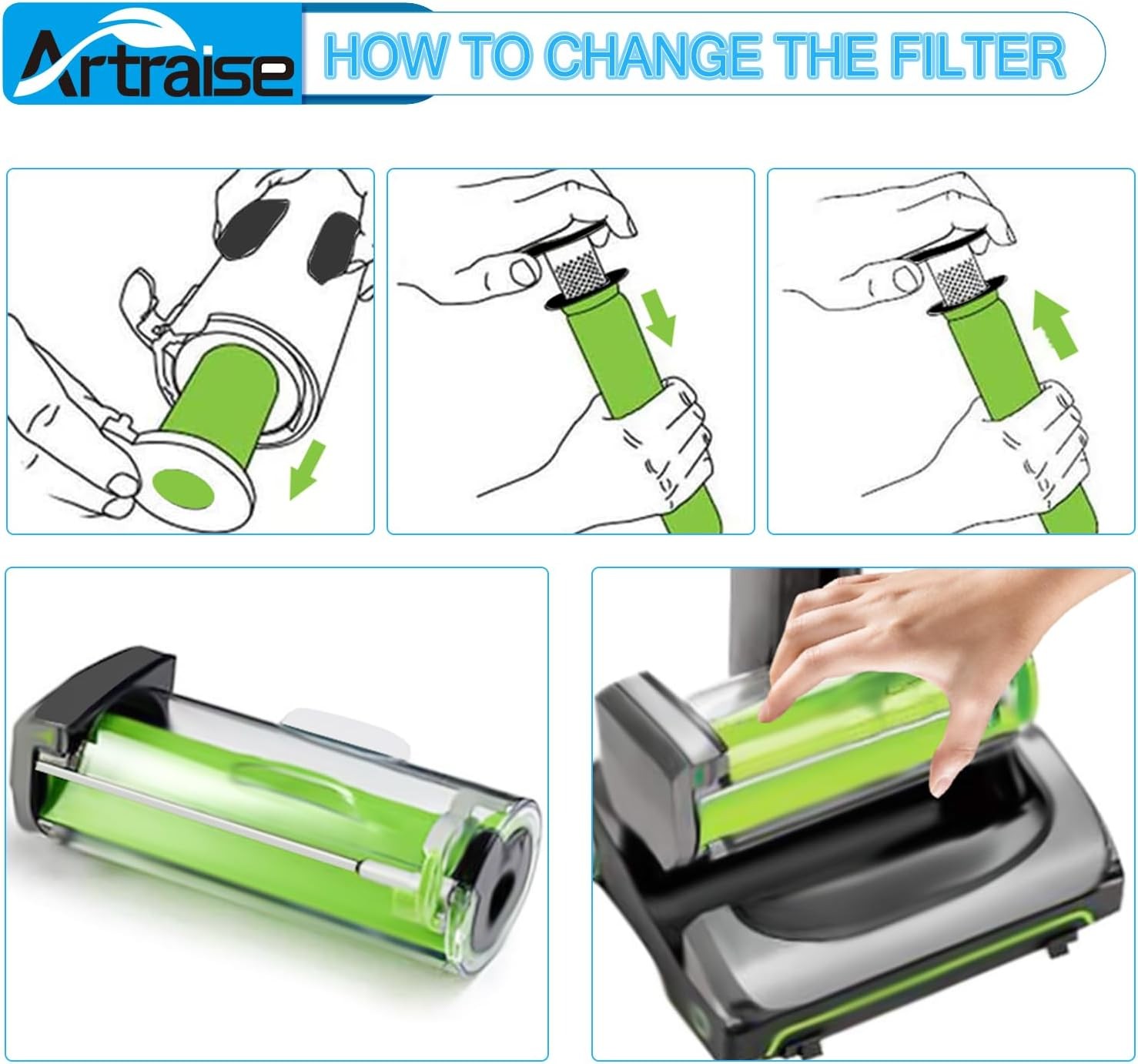 Artraise

HOW TO CHANGE THE FILTER