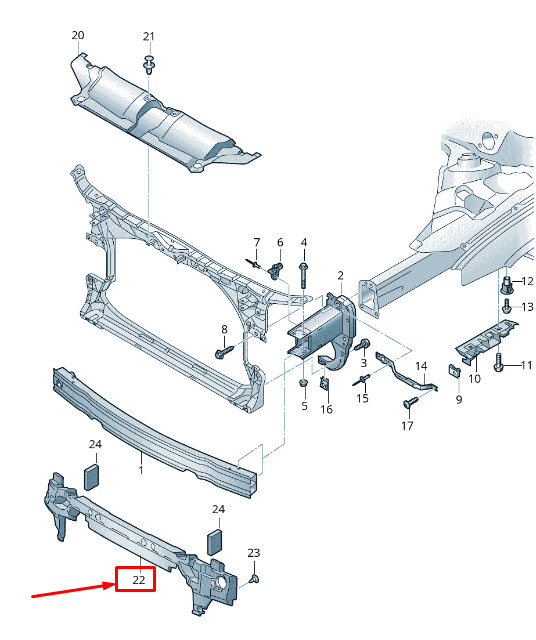 20
21
7
6
4
2
12
13
8
3
14
11
10
9
5
16
15
17
24
1
24
23
22