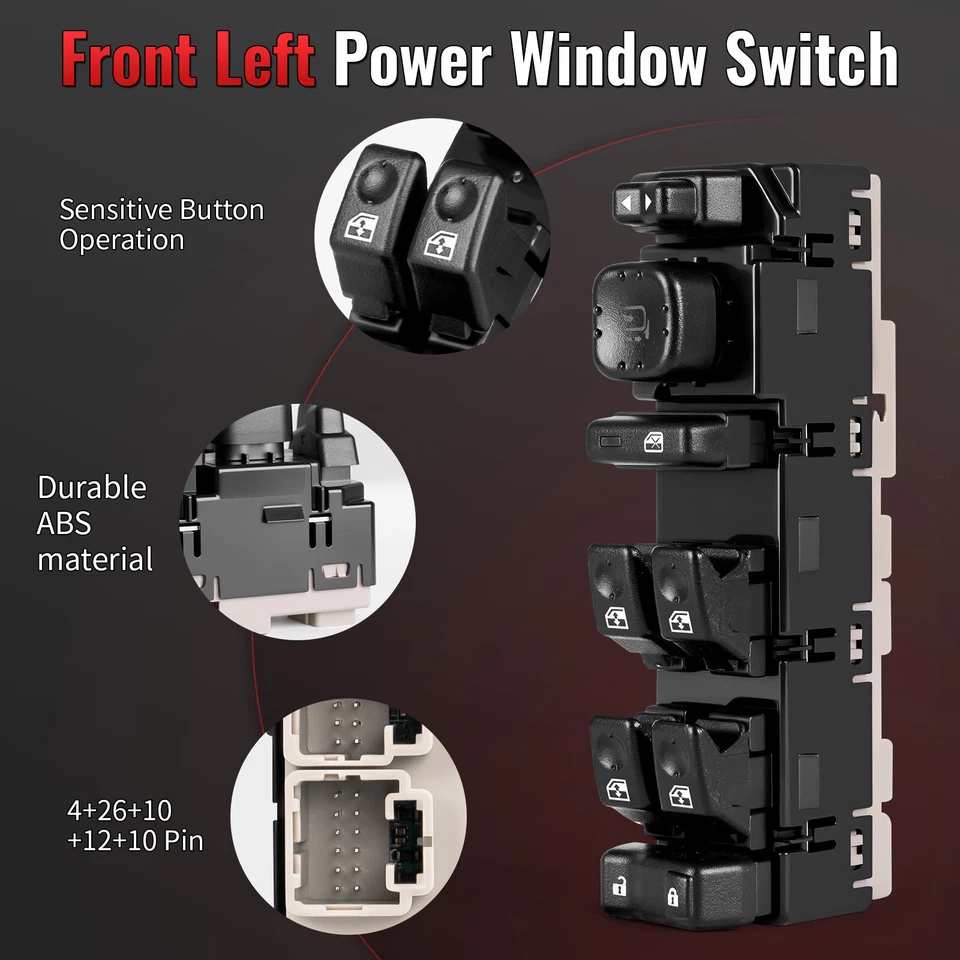 Front Left Power Window Switch

Sensitive Button Operation

Durable ABS material

4+26+10 +12+10 Pin