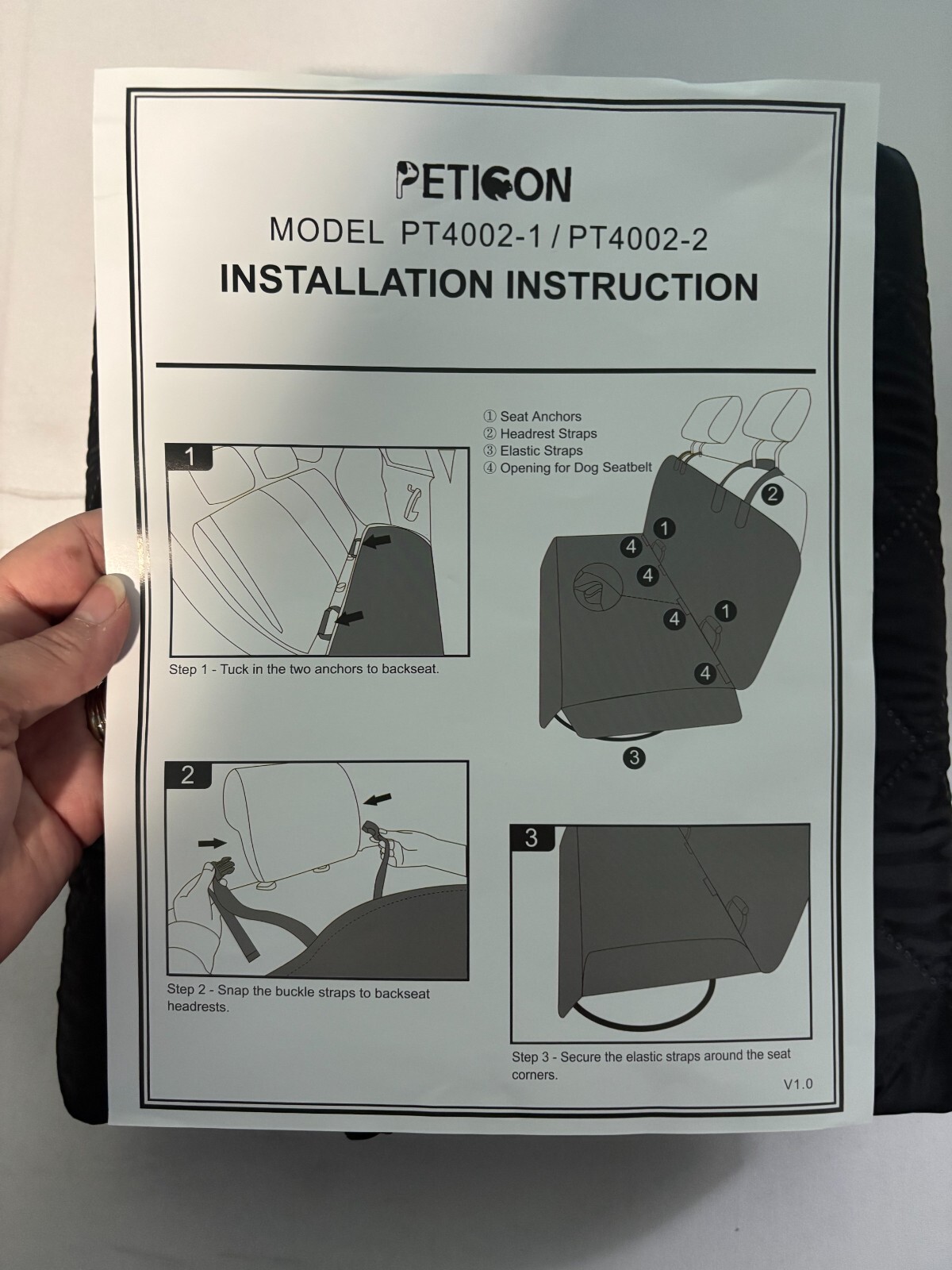 PETICON

MODEL PT4002-1 / PT4002-2

INSTALLATION INSTRUCTION

① Seat Anchors
② Headrest Straps
③ Elastic Straps
④ Opening for Dog Seatbelt

1

Step 1 - Tuck in the two anchors to backseat.

2
1
4
4
4
1
4
3

2

Step 2 - Snap the buckle straps to backseat headrests.

3

Step 3 - Secure the elastic straps around the seat corners.

V1.0