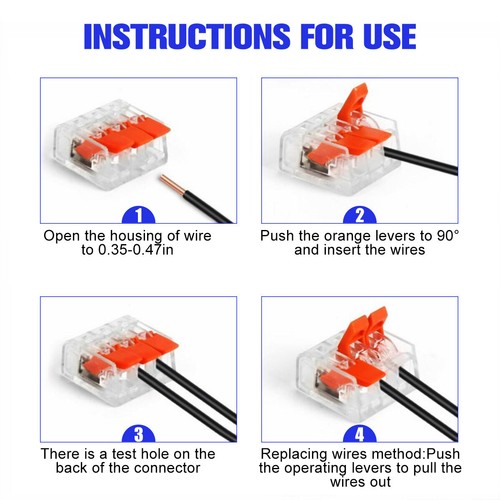 INSTRUCTIONS FOR USE

1

Open the housing of wire to 0.35-0.47in

2

Push the orange levers to 90° and insert the wires

3

There is a test hole on the back of the connector

4

Replacing wires method:Push the operating levers to pull the wires out