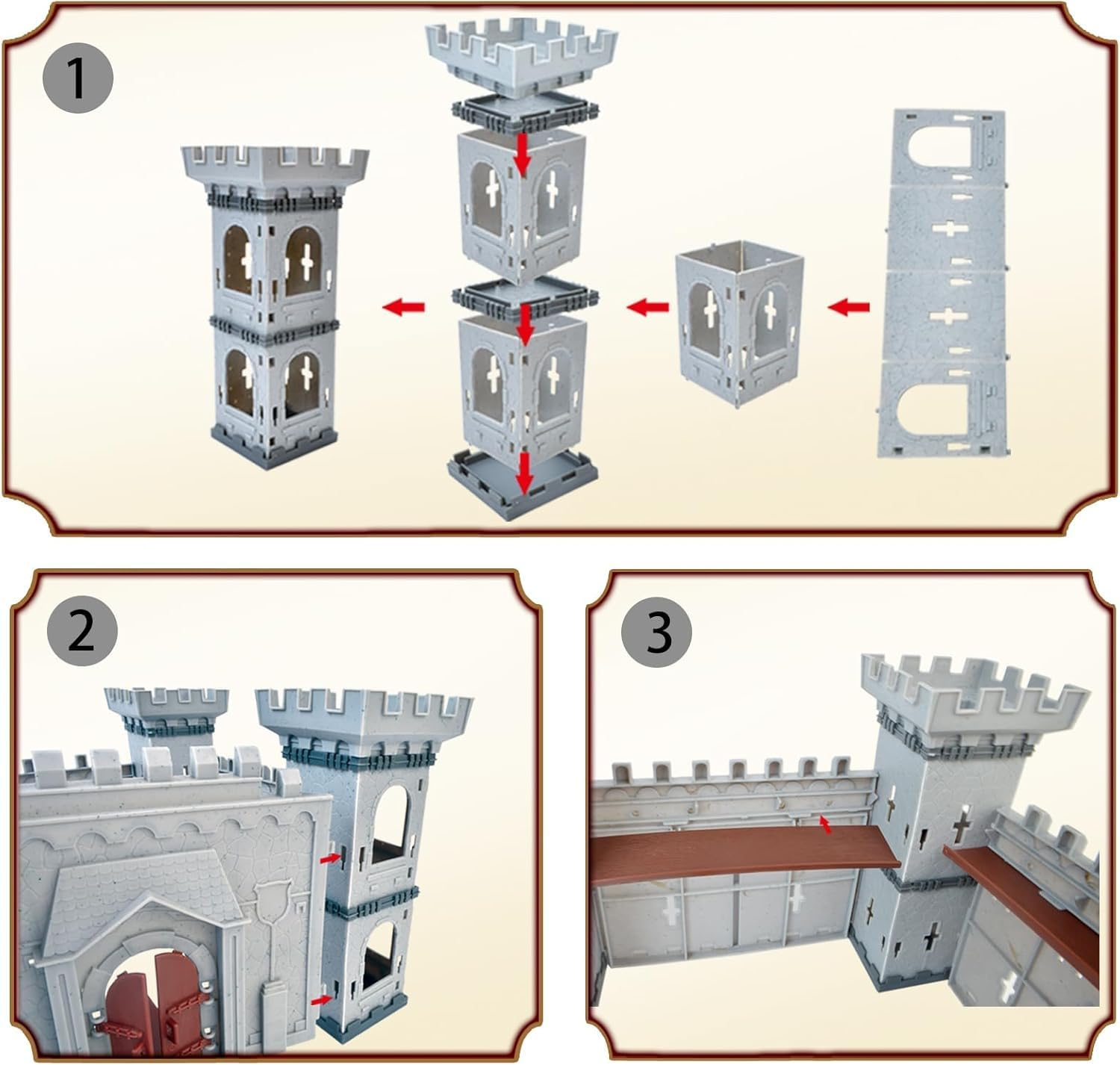 1

2

3