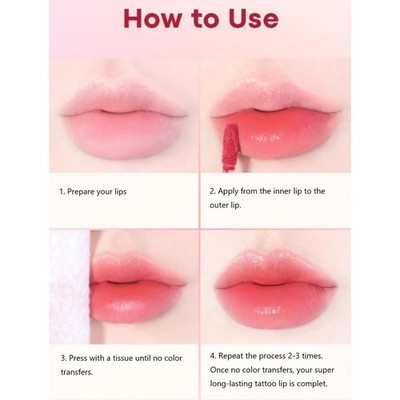 How to Use

1. Prepare your lips

2. Apply from the inner lip to the outer lip.

3. Press with a tissue until no color transfers.

4. Repeat the process 2-3 times. Once no color transfers, your super long-lasting tattoo lip is complet.