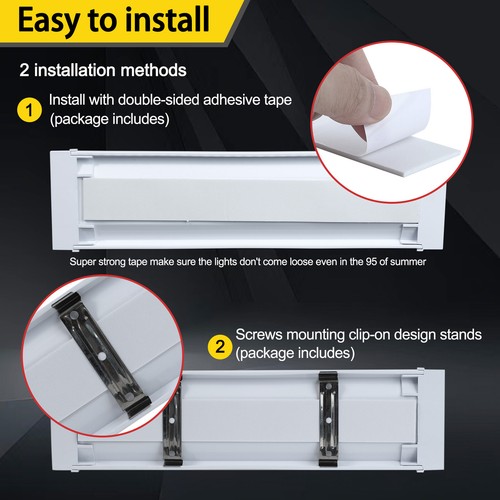 Easy to install

2 installation methods

1 Install with double-sided adhesive tape (package includes)

Super strong tape make sure the lights don't come loose even in the 95 of summer

2 Screws mounting clip-on design stands (package includes)