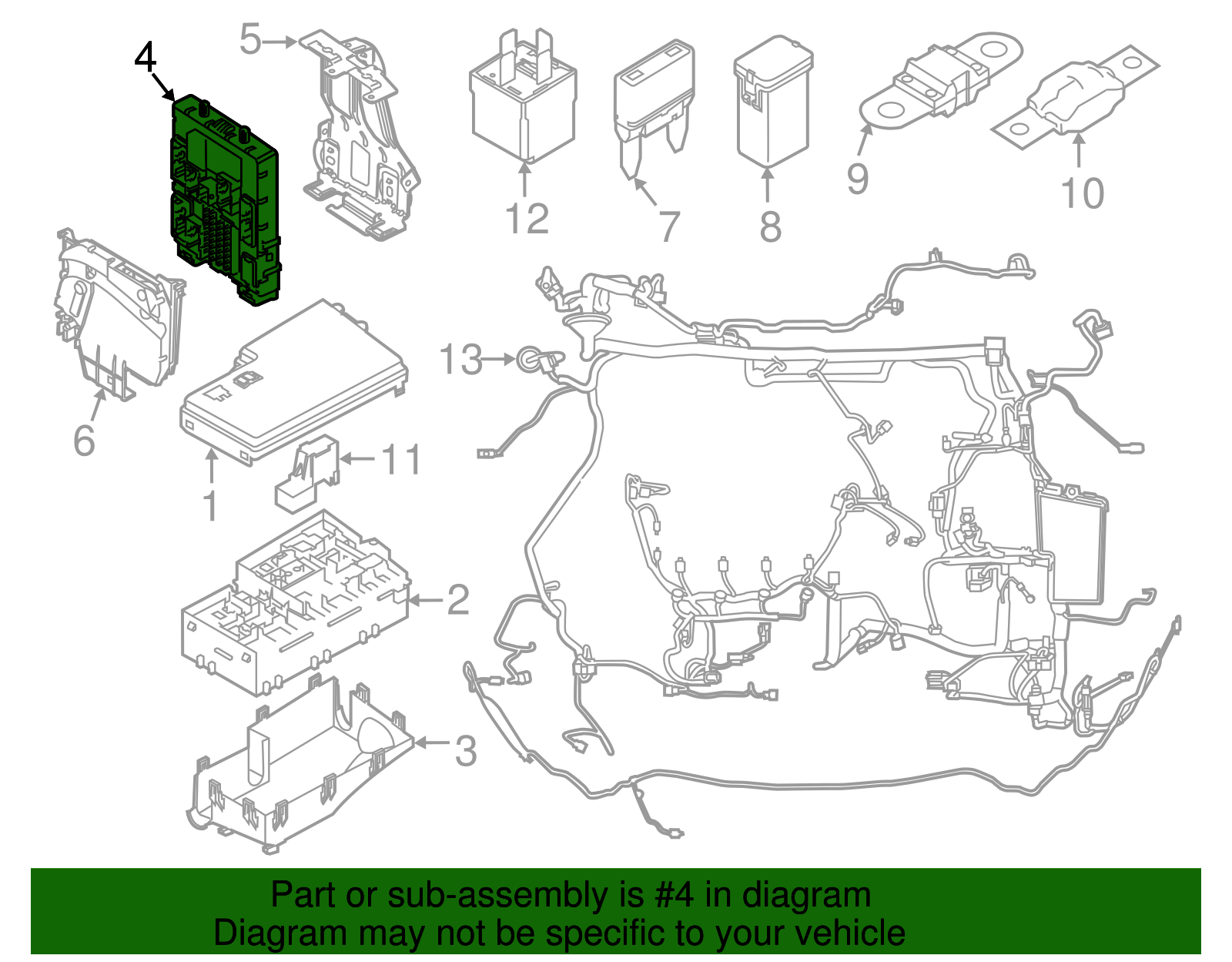 4
5
12
7
8
9
10
6
13
1
11
2
3

Part or sub-assembly is #4 in diagram
Diagram may not be specific to your vehicle