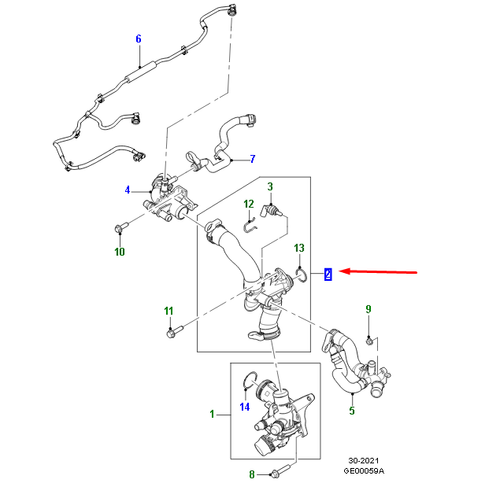 6
7
4
3
12
10
13
2
11
9
14
1
5
8
30-2021
GE00059A