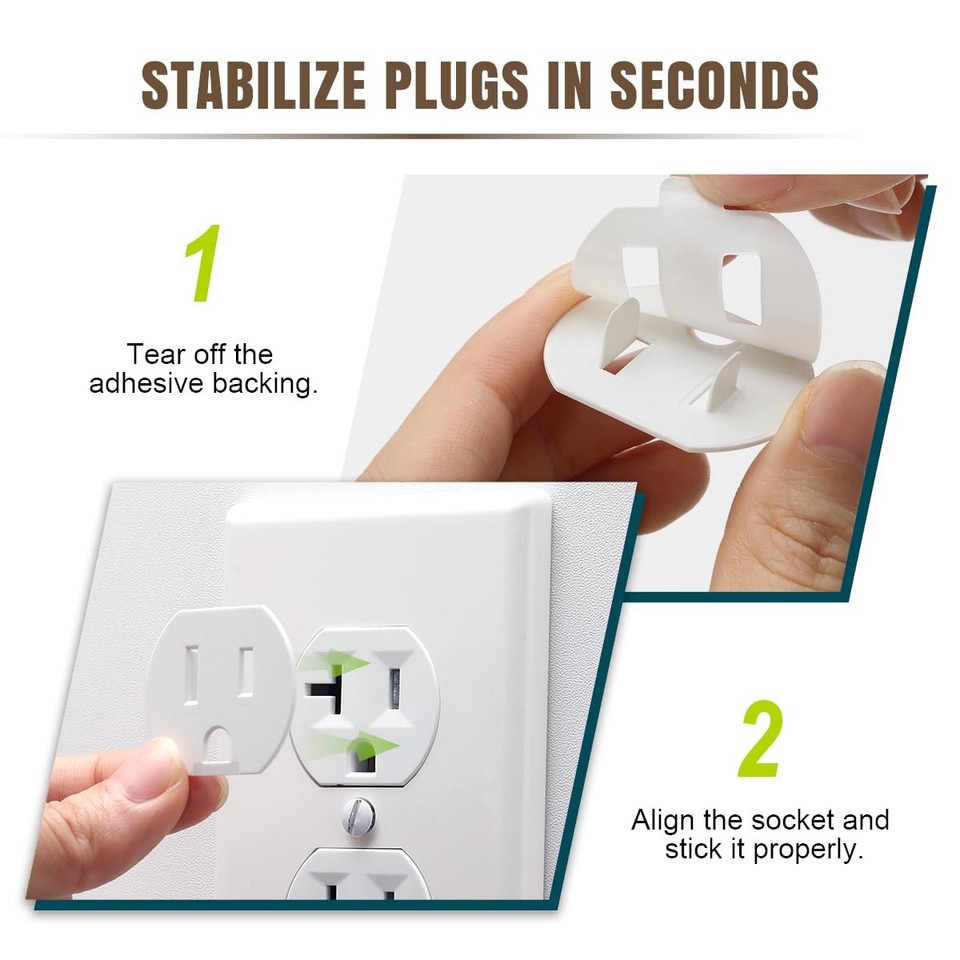 STABILIZE PLUGS IN SECONDS

1

Tear off the adhesive backing.

2

Align the socket and stick it properly.