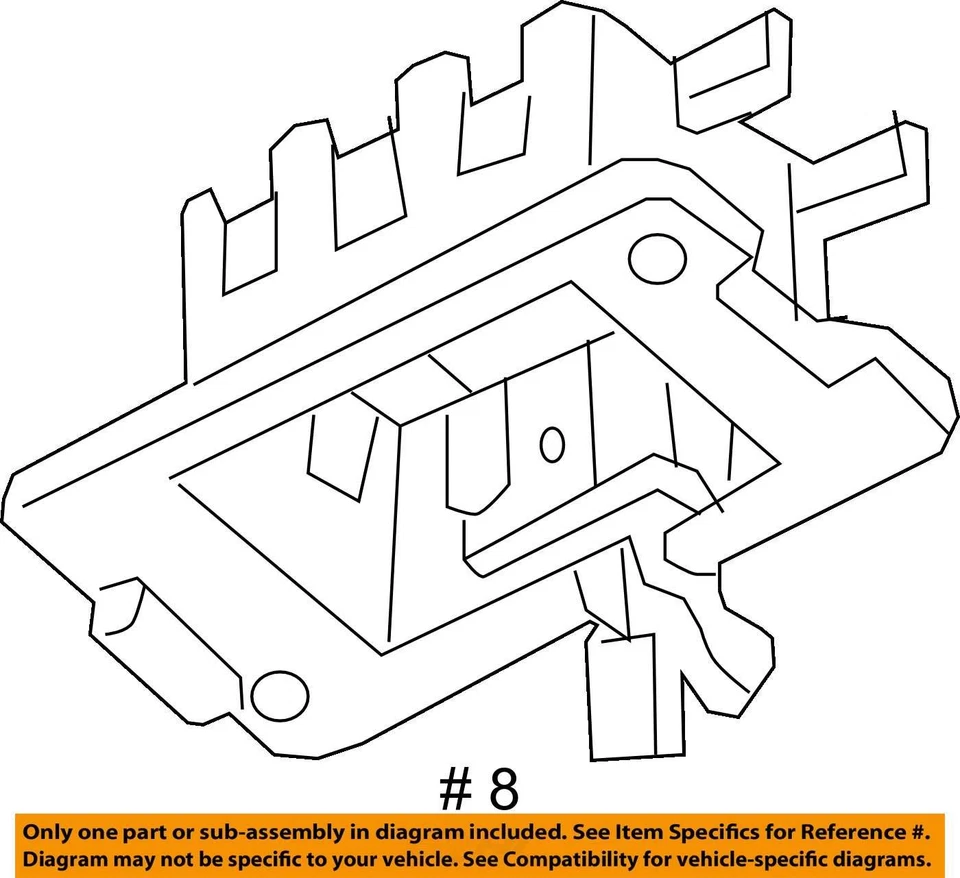 # 8

Only one part or sub-assembly in diagram included. See Item Specifics for Reference #.
Diagram may not be specific to your vehicle. See Compatibility for vehicle-specific diagrams.