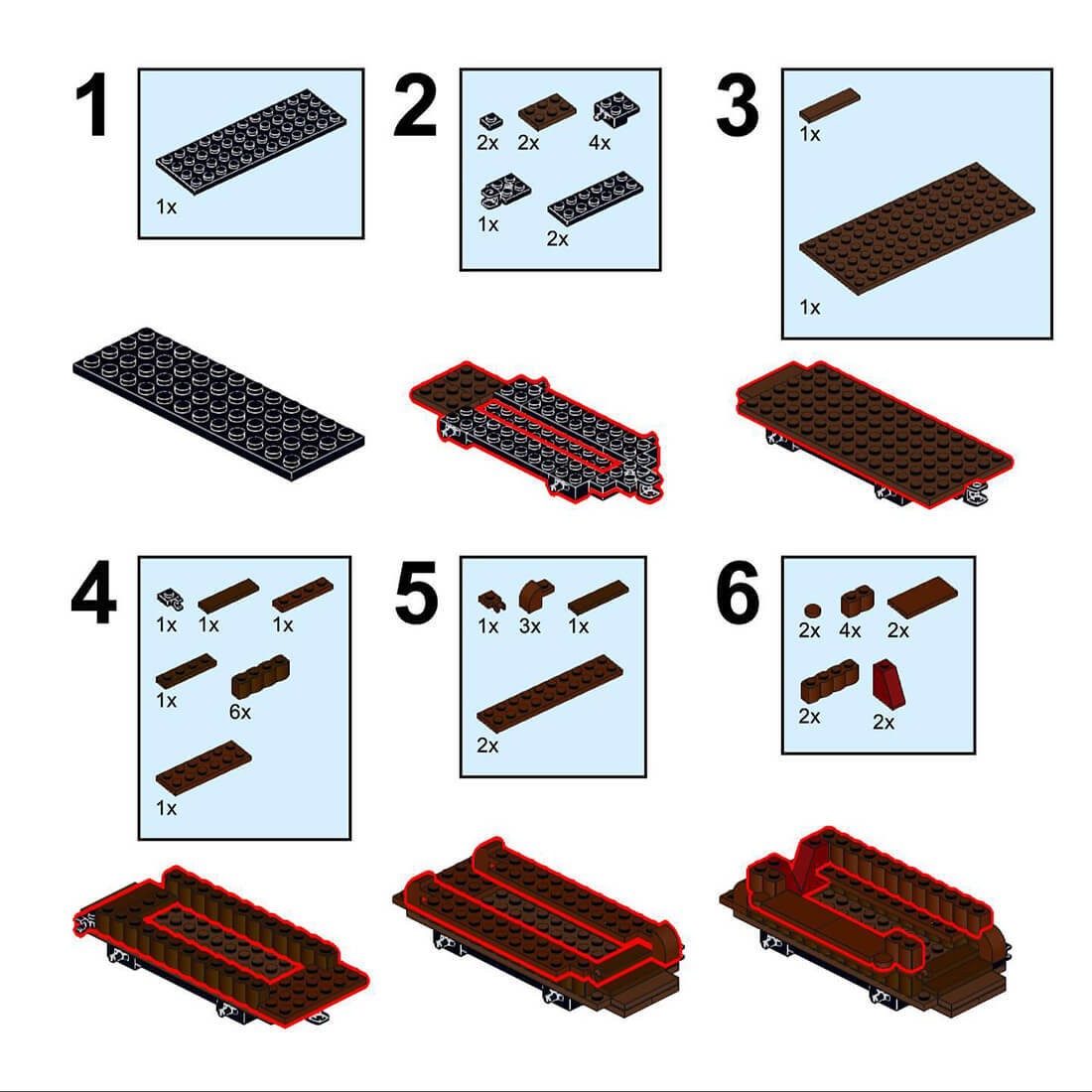 1

1x

2

2x 2x 4x

1x 2x

3

1x

1x

4

1x 1x 1x

1x 6x

1x

5

1x 3x 1x

2x

6

2x 4x 2x

2x 2x