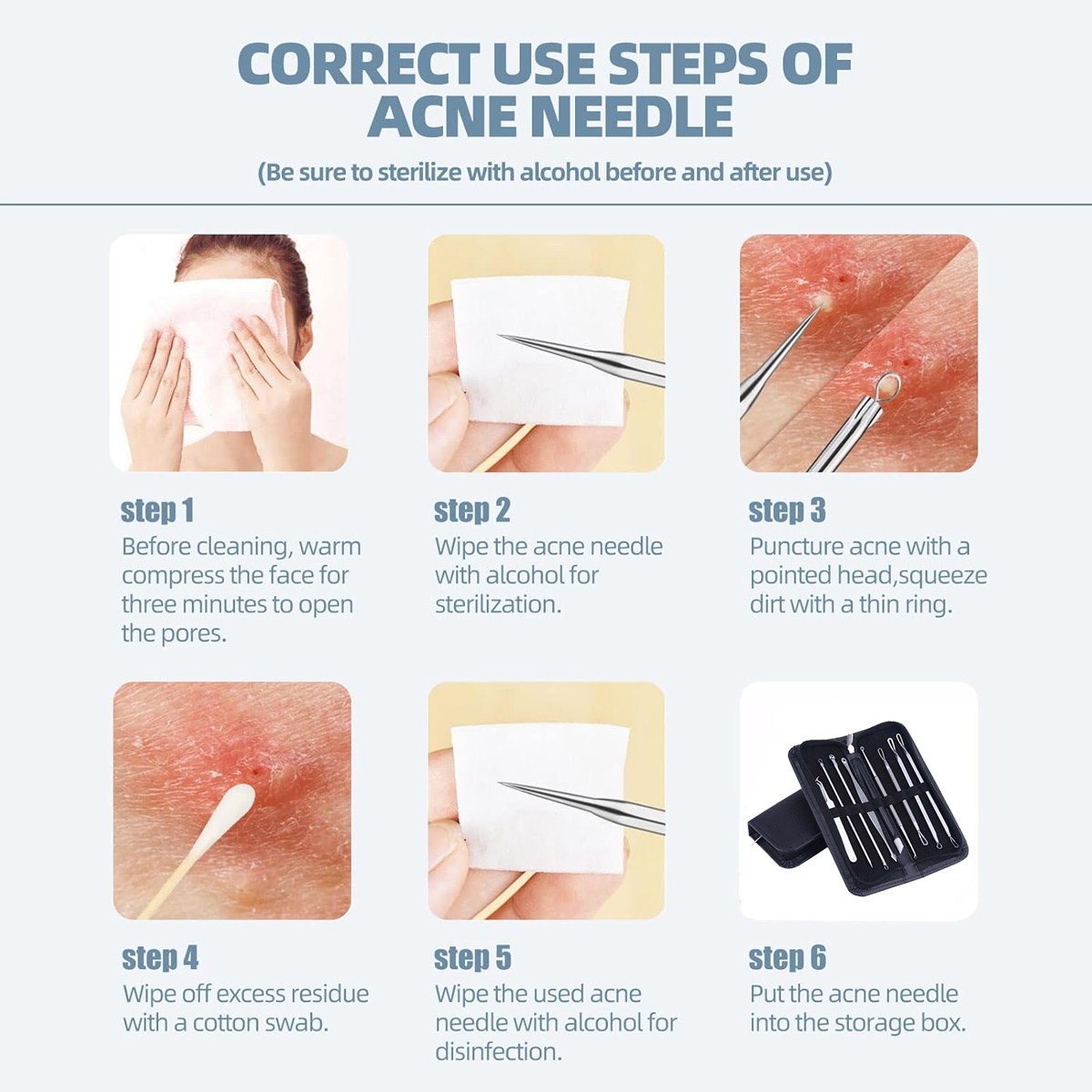 CORRECT USE STEPS OF ACNE NEEDLE

(Be sure to sterilize with alcohol before and after use)

step 1
Before cleaning, warm compress the face for three minutes to open the pores.

step 2
Wipe the acne needle with alcohol for sterilization.

step 3
Puncture acne with a pointed head,squeeze dirt with a thin ring.

step 4
Wipe off excess residue with a cotton swab.

step 5
Wipe the used acne needle with alcohol for disinfection.

step 6
Put the acne needle into the storage box.