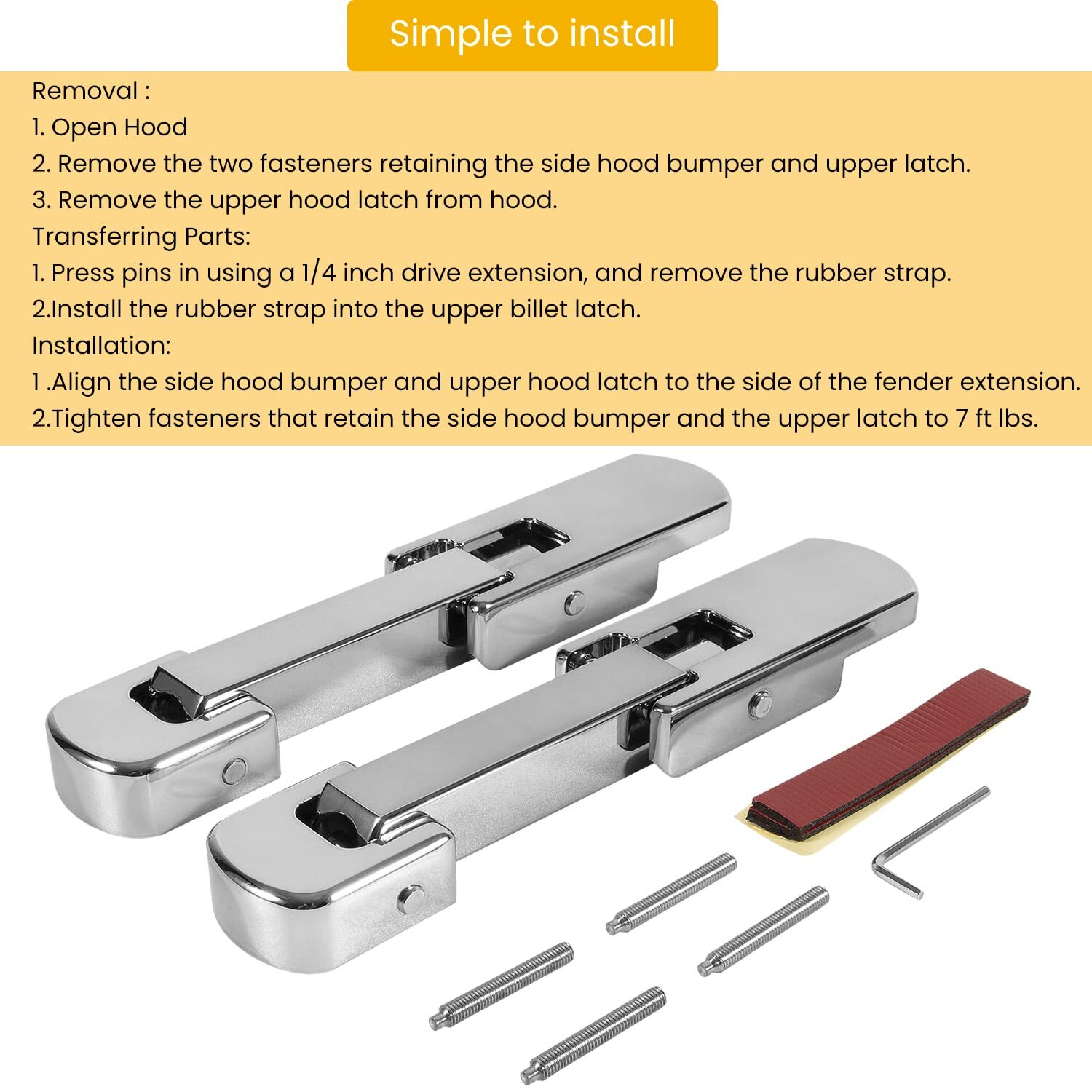 Simple to install

Removal :
1. Open Hood
2. Remove the two fasteners retaining the side hood bumper and upper latch.
3. Remove the upper hood latch from hood.
Transferring Parts:
1. Press pins in using a 1/4 inch drive extension, and remove the rubber strap.
2.Install the rubber strap into the upper billet latch.
Installation:
1 .Align the side hood bumper and upper hood latch to the side of the fender extension.
2.Tighten fasteners that retain the side hood bumper and the upper latch to 7 ft lbs.