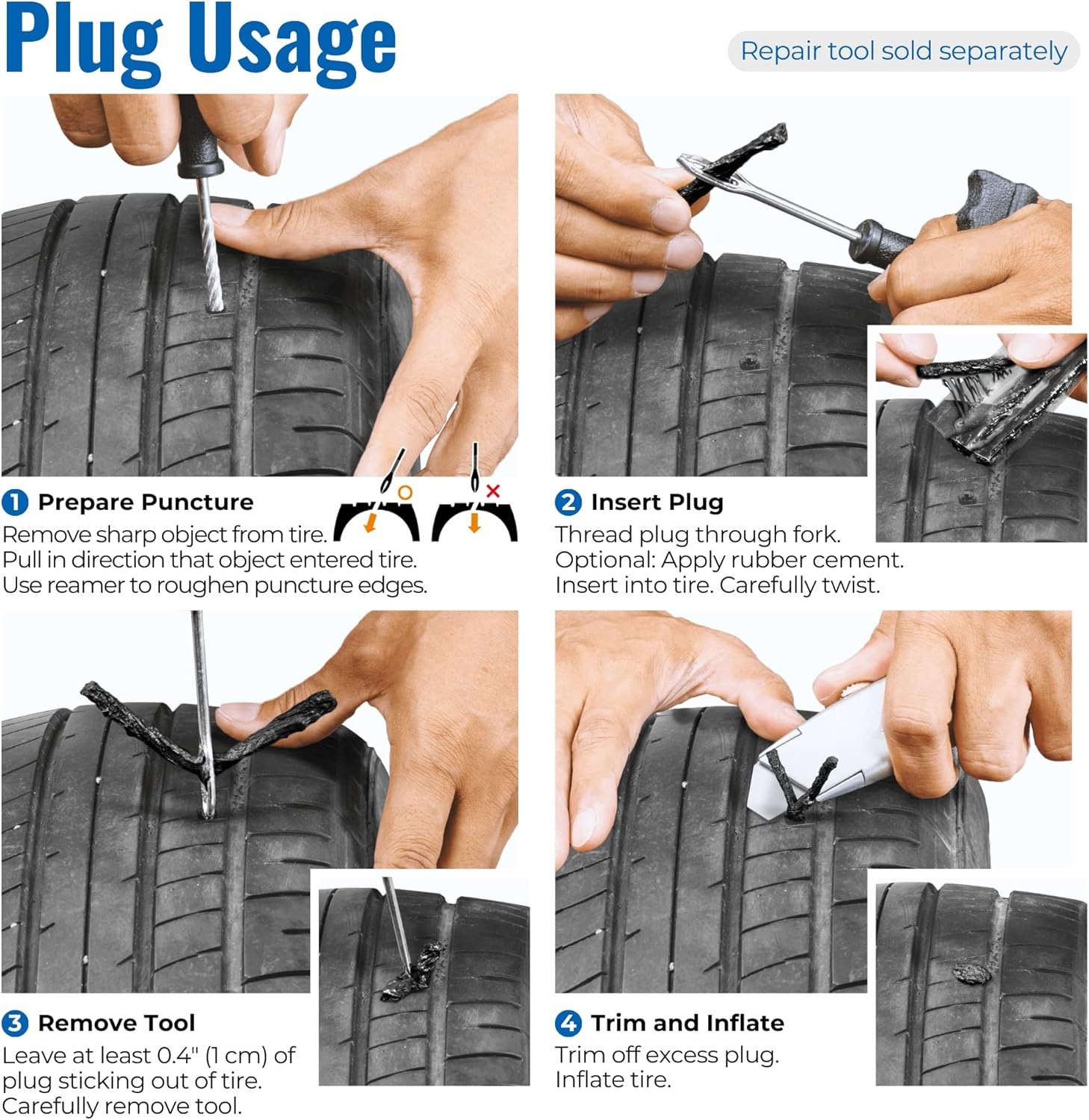 Plug Usage

Repair tool sold separately

1 Prepare Puncture

Remove sharp object from tire.
Pull in direction that object entered tire.
Use reamer to roughen puncture edges.

2 Insert Plug

Thread plug through fork.
Optional: Apply rubber cement.
Insert into tire. Carefully twist.

3 Remove Tool

Leave at least 0.4" (1 cm) of plug sticking out of tire.
Carefully remove tool.

4 Trim and Inflate

Trim off excess plug.
Inflate tire.