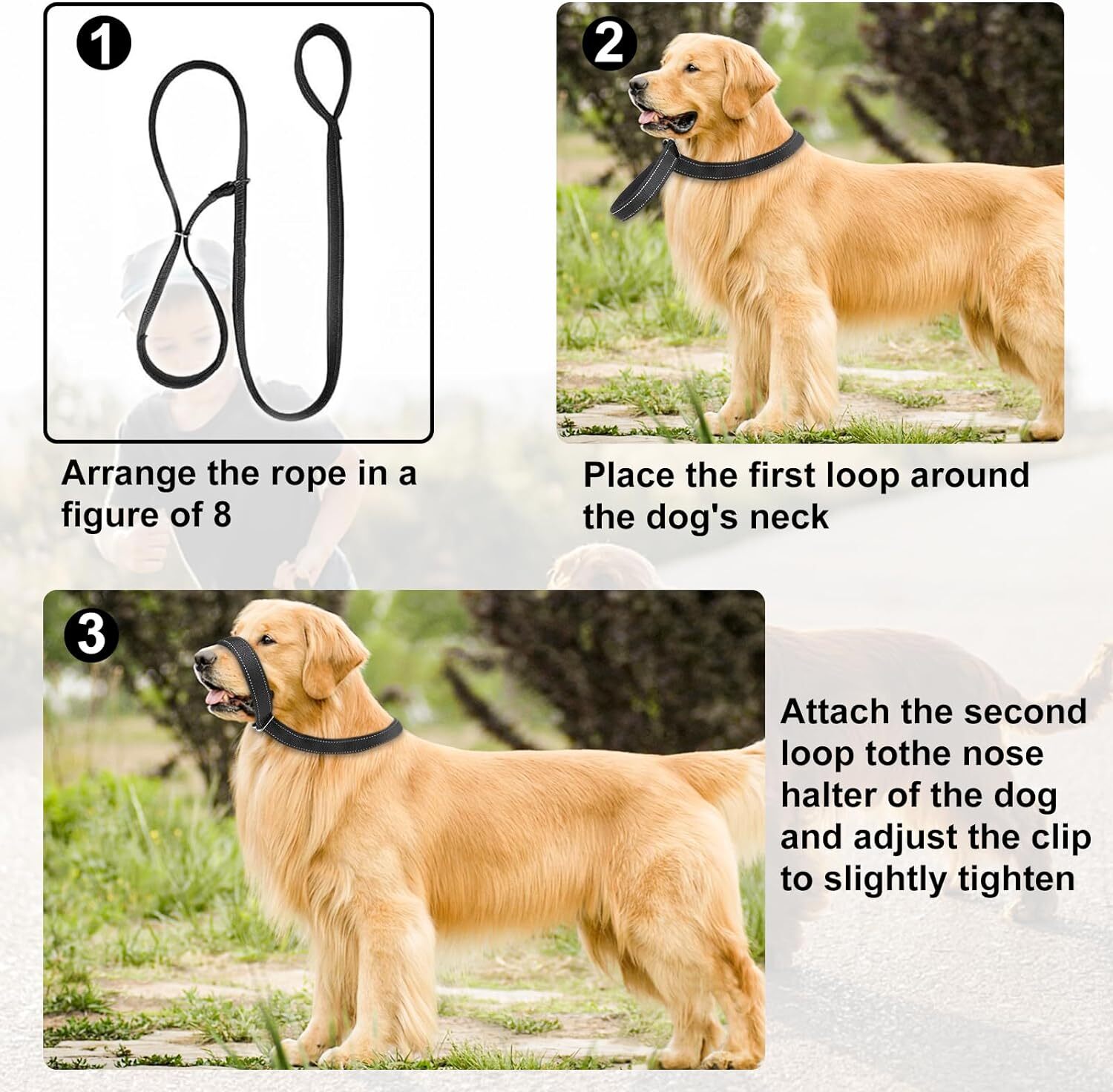 1

Arrange the rope in a figure of 8

2

Place the first loop around the dog's neck

3

Attach the second loop tothe nose halter of the dog and adjust the clip to slightly tighten