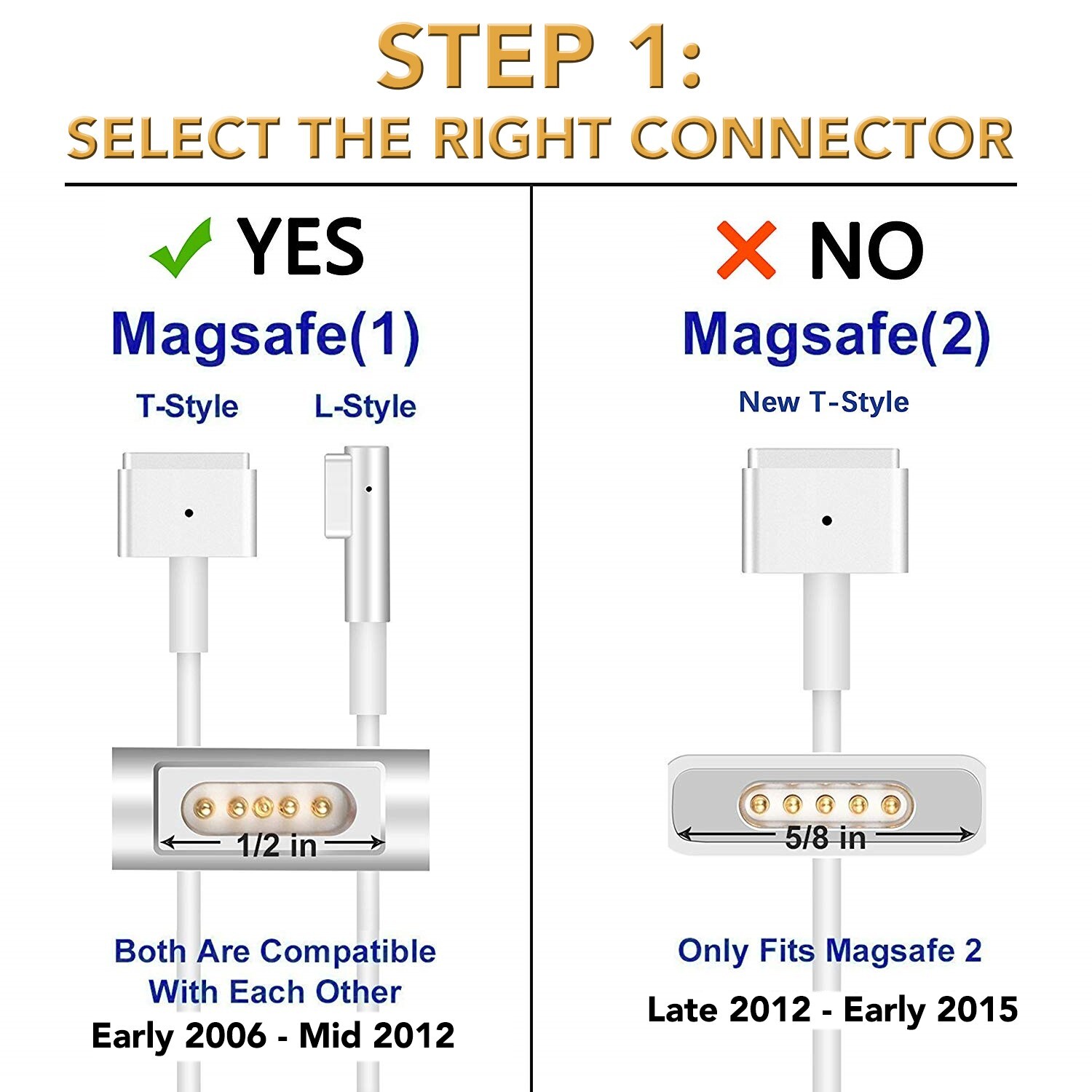 STEP 1:
SELECT THE RIGHT CONNECTOR

YES

Magsafe(1)

T-Style L-Style

1/2 in

Both Are Compatible With Each Other

Early 2006 - Mid 2012

NO

Magsafe(2)

New T-Style

5/8 in

Only Fits Magsafe 2

Late 2012 - Early 2015