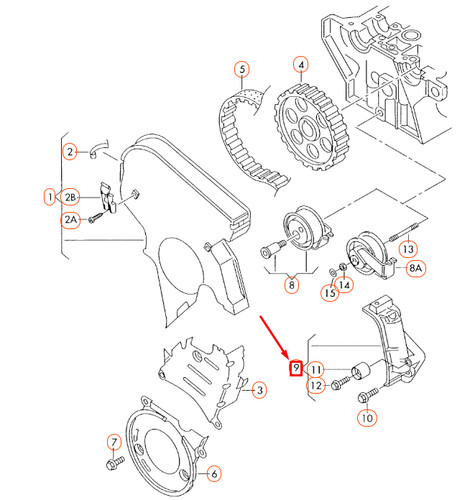 5
4
2
1
2B
2A
13
8A
8
15
14
9
11
12
10
3
7
6