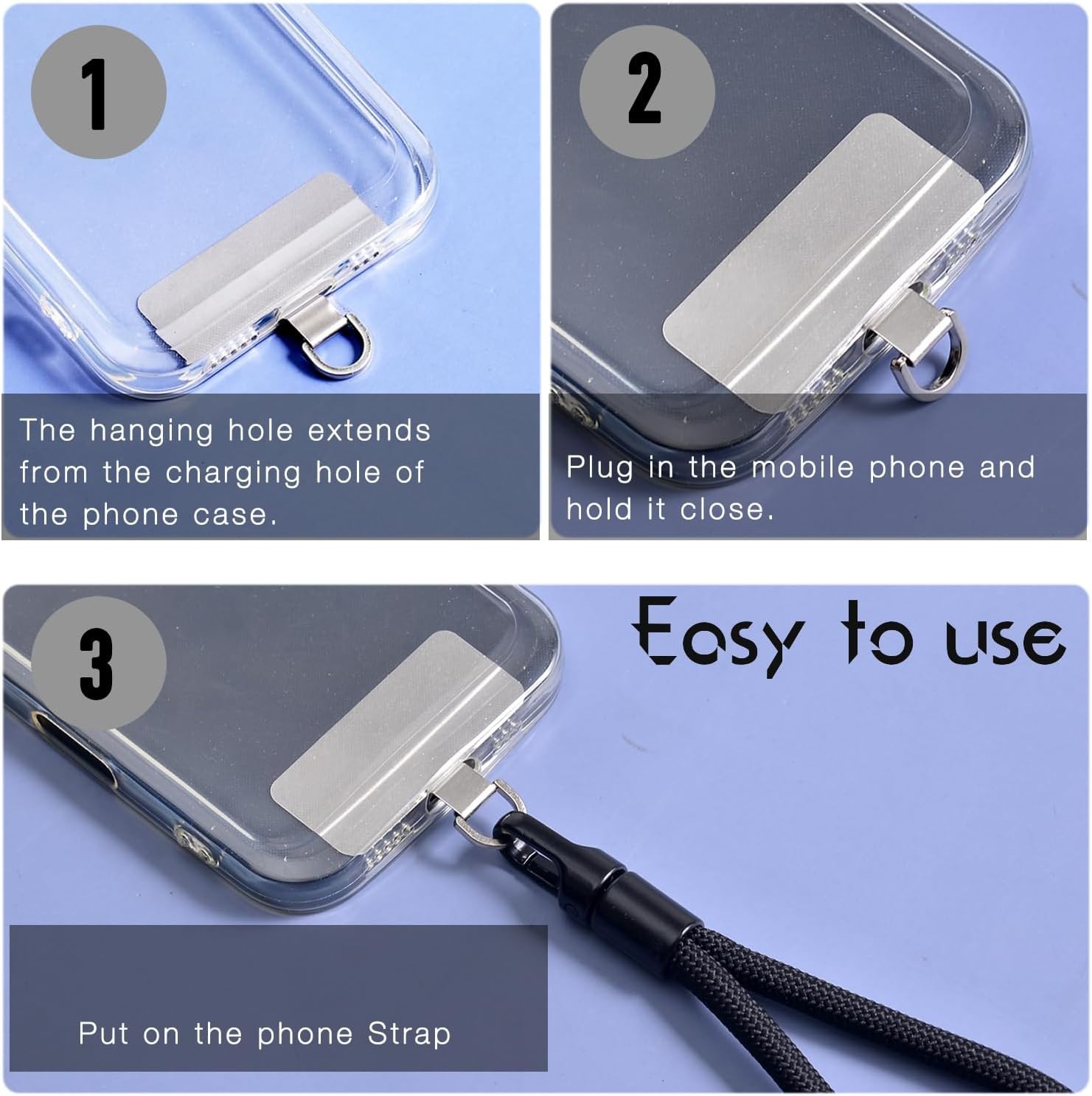 1

The hanging hole extends from the charging hole of the phone case.

2

Plug in the mobile phone and hold it close.

3

Easy to use

Put on the phone Strap