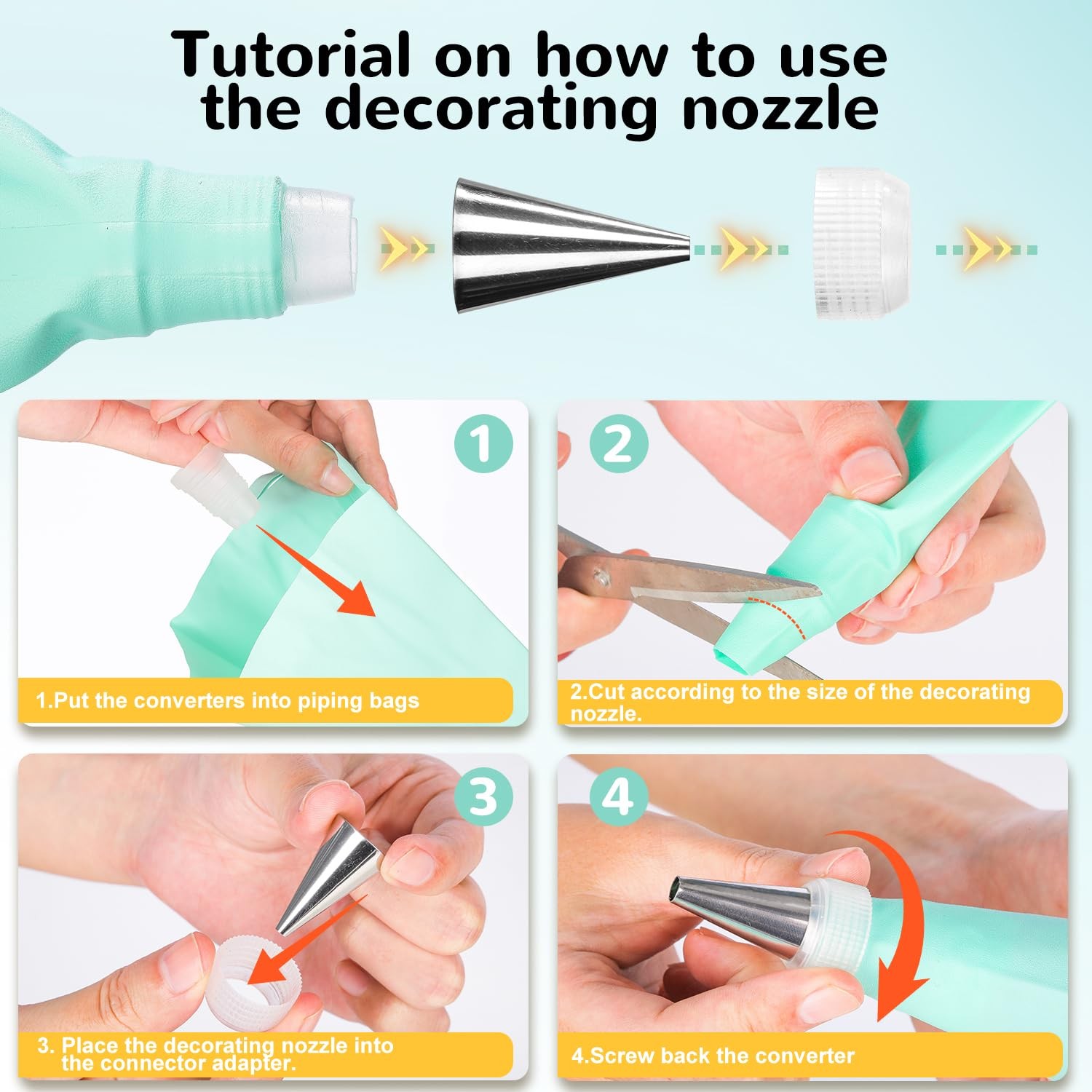 Tutorial on how to use the decorating nozzle

1

1.Put the converters into piping bags

2

2.Cut according to the size of the decorating nozzle.

3

3. Place the decorating nozzle into the connector adapter.

4

4.Screw back the converter