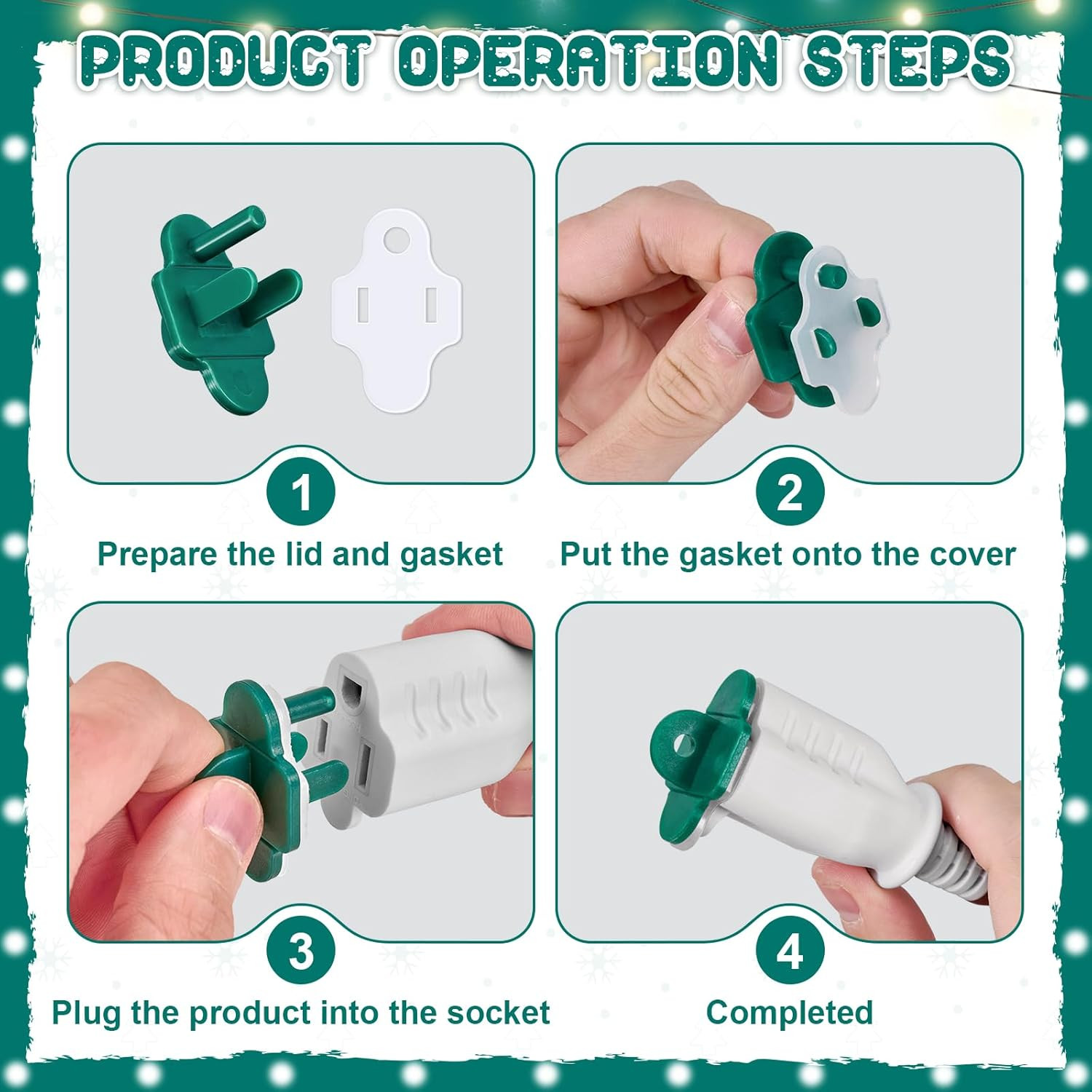 PRODUCT OPERATION STEPS

1

Prepare the lid and gasket

2

Put the gasket onto the cover

3

Plug the product into the socket

4

Completed