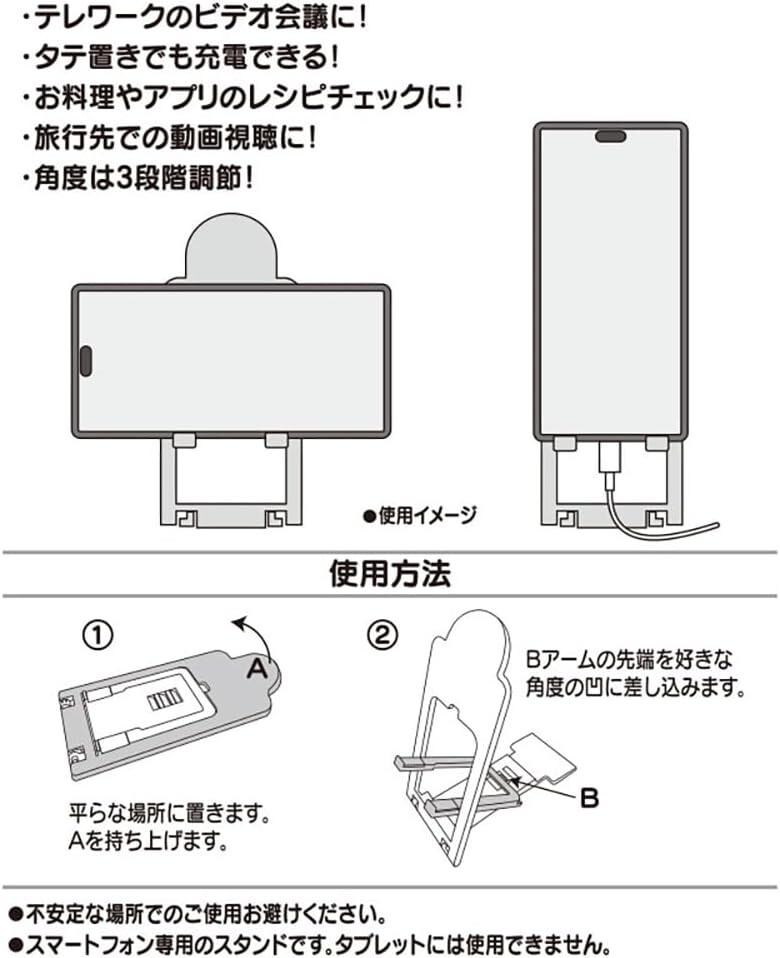 ・テレワークのビデオ会議に!
・タテ置きでも充電できる!
・お料理やアプリのレシピチェックに!
・旅行先での動画視聴に!
・角度は3段階調節!

●使用イメージ

使用方法

①

A

平らな場所に置きます。
Aを持ち上げます。

②

Bアームの先端を好きな角度の凹に差し込みます。

B

●不安定な場所でのご使用お避けください。
●スマートフォン専用のスタンドです。タブレットには使用できません。