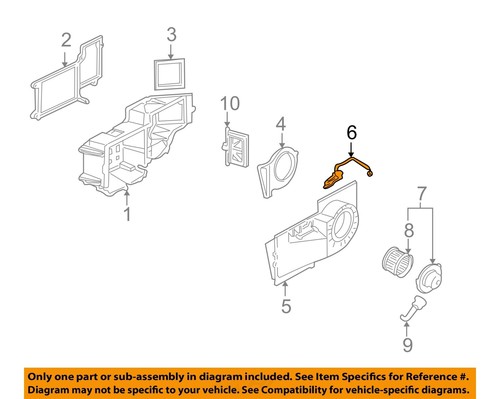 2
3
10
4
6
1
7
8
5
9

Only one part or sub-assembly in diagram included. See Item Specifics for Reference #.
Diagram may not be specific to your vehicle. See Compatibility for vehicle-specific diagrams.