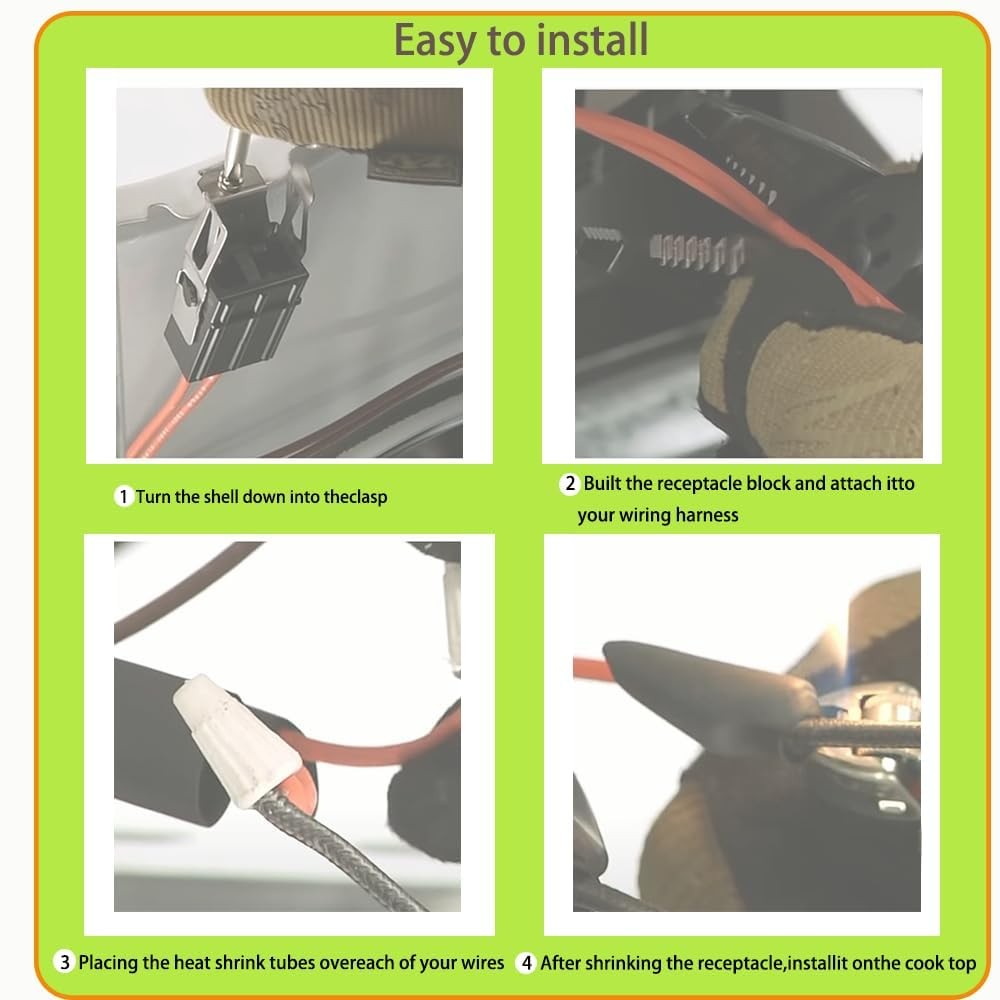 Easy to install

1 Turn the shell down into theclasp

2 Built the receptacle block and attach itto your wiring harness

3 Placing the heat shrink tubes overeach of your wires

4 After shrinking the receptacle,installit onthe cook top