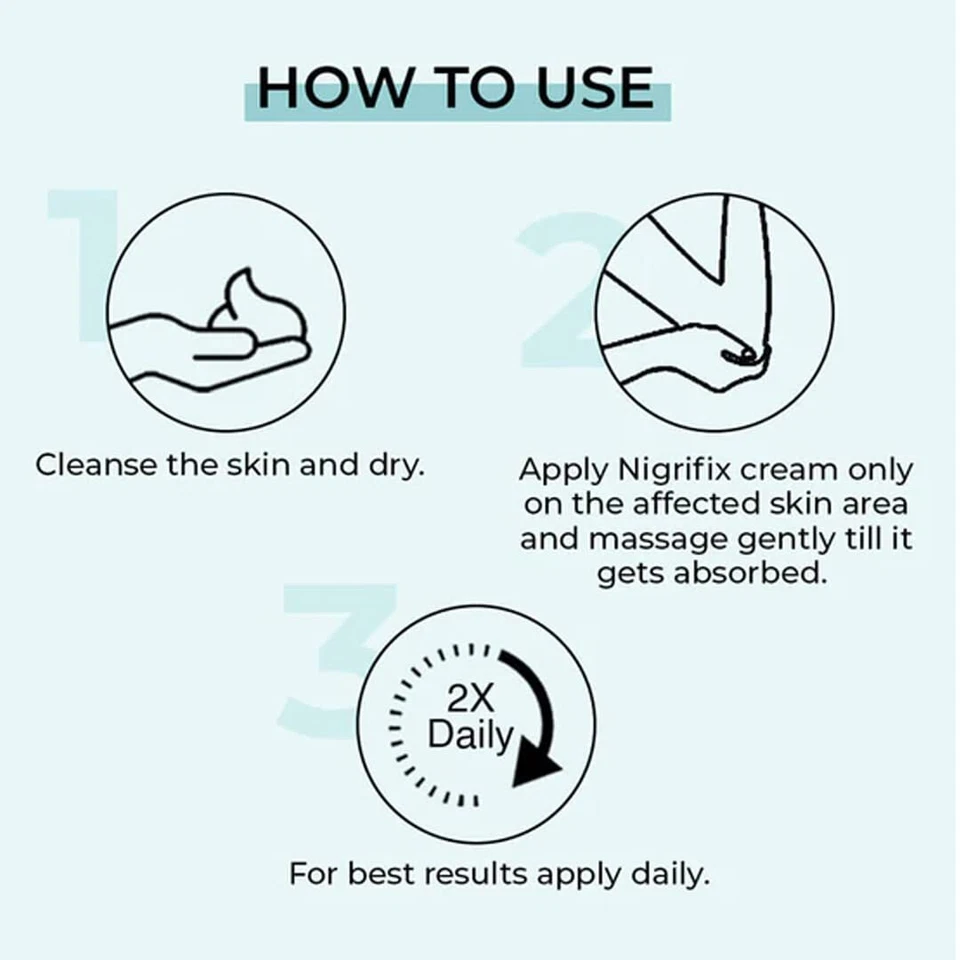 HOW TO USE

1

Cleanse the skin and dry.

2

Apply Nigrifix cream only on the affected skin area and massage gently till it gets absorbed.

3

2X Daily

For best results apply daily.